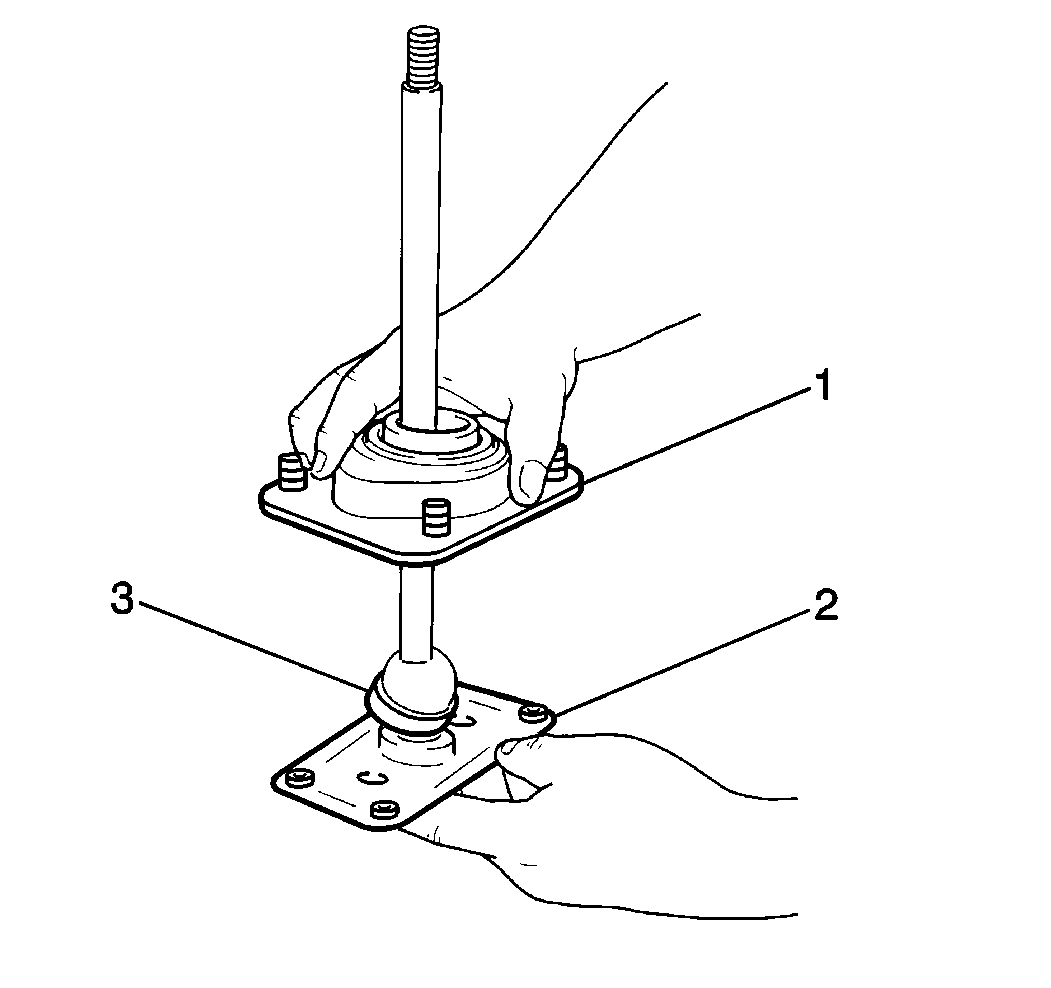 1
3
2