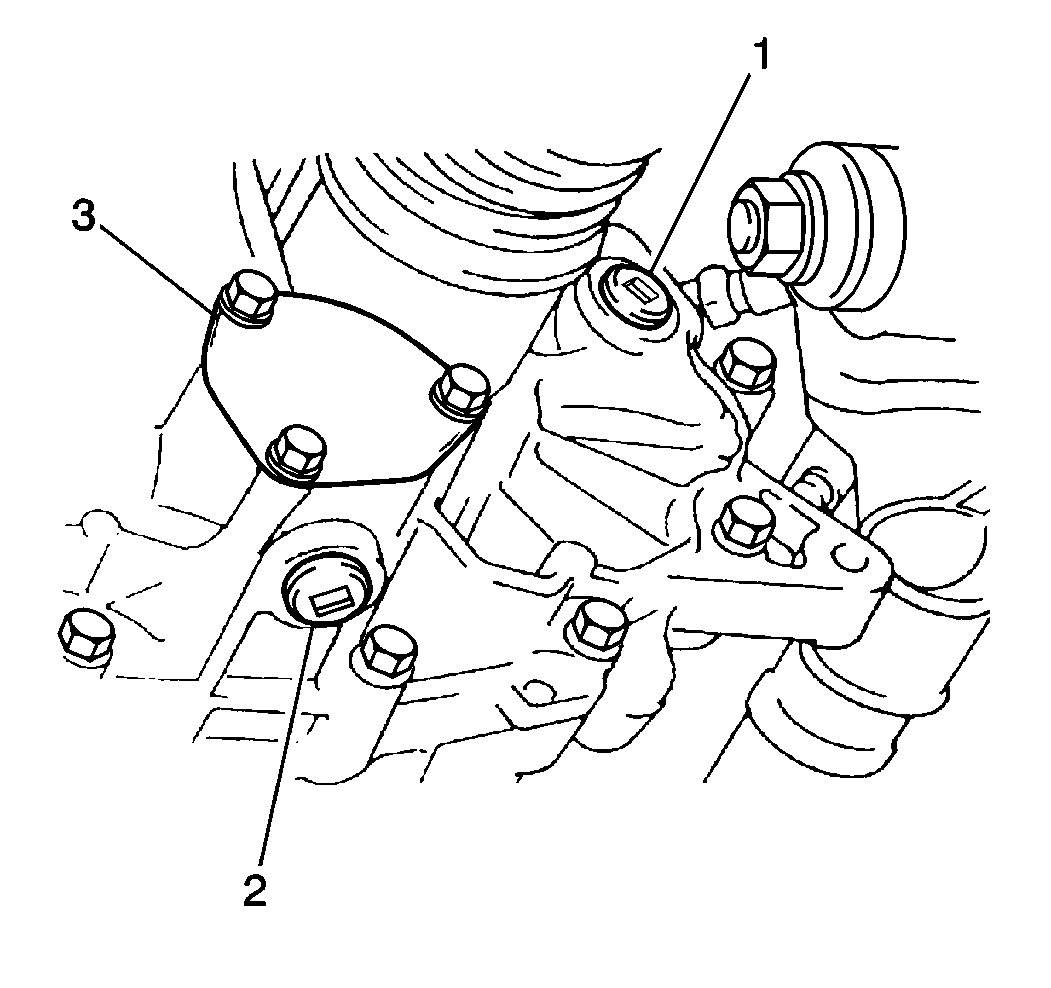 1
3
2