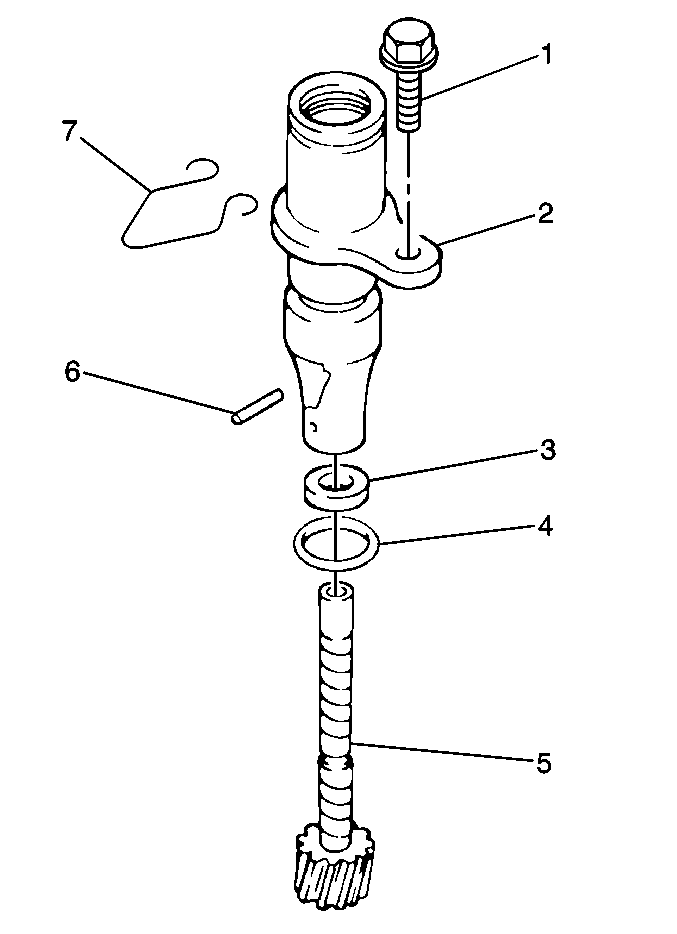 1
7
2
6
3
4
5