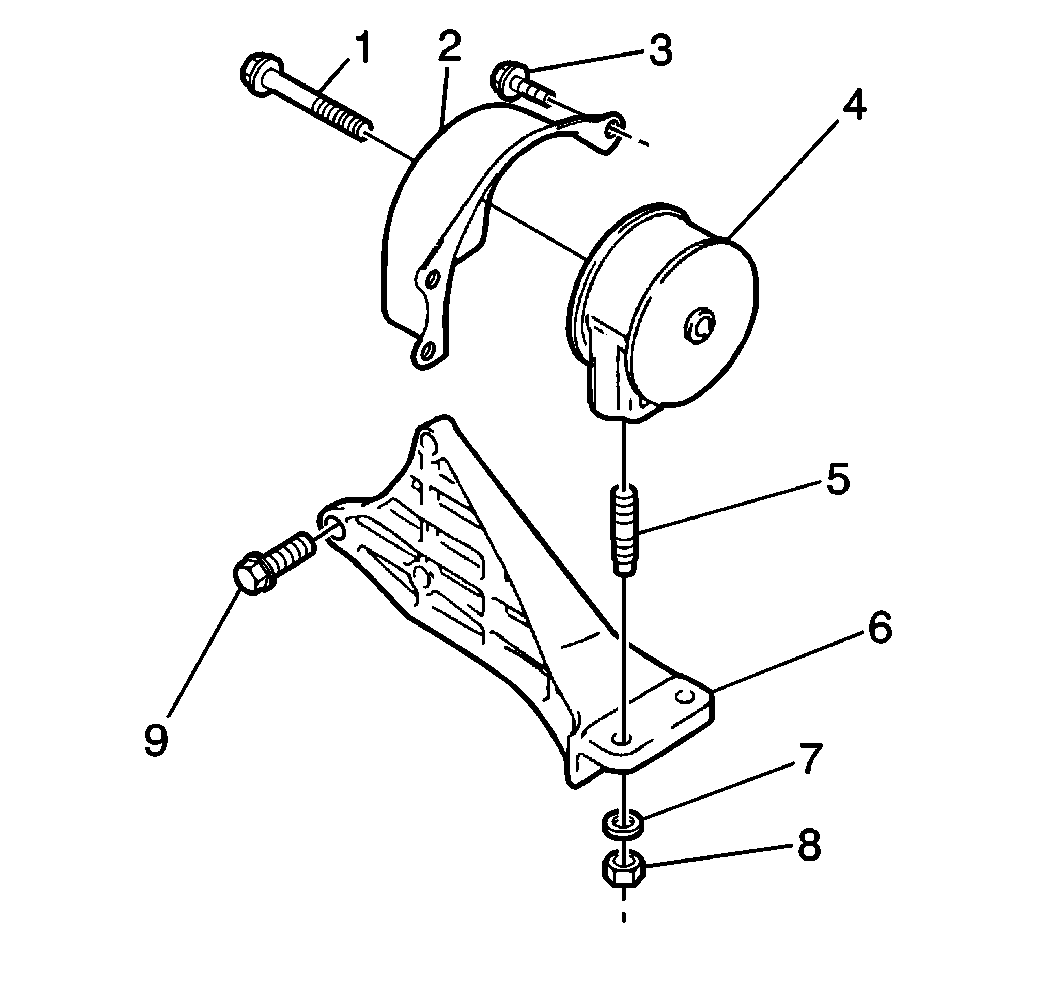 1
2
3
4
5
6
9
7
8