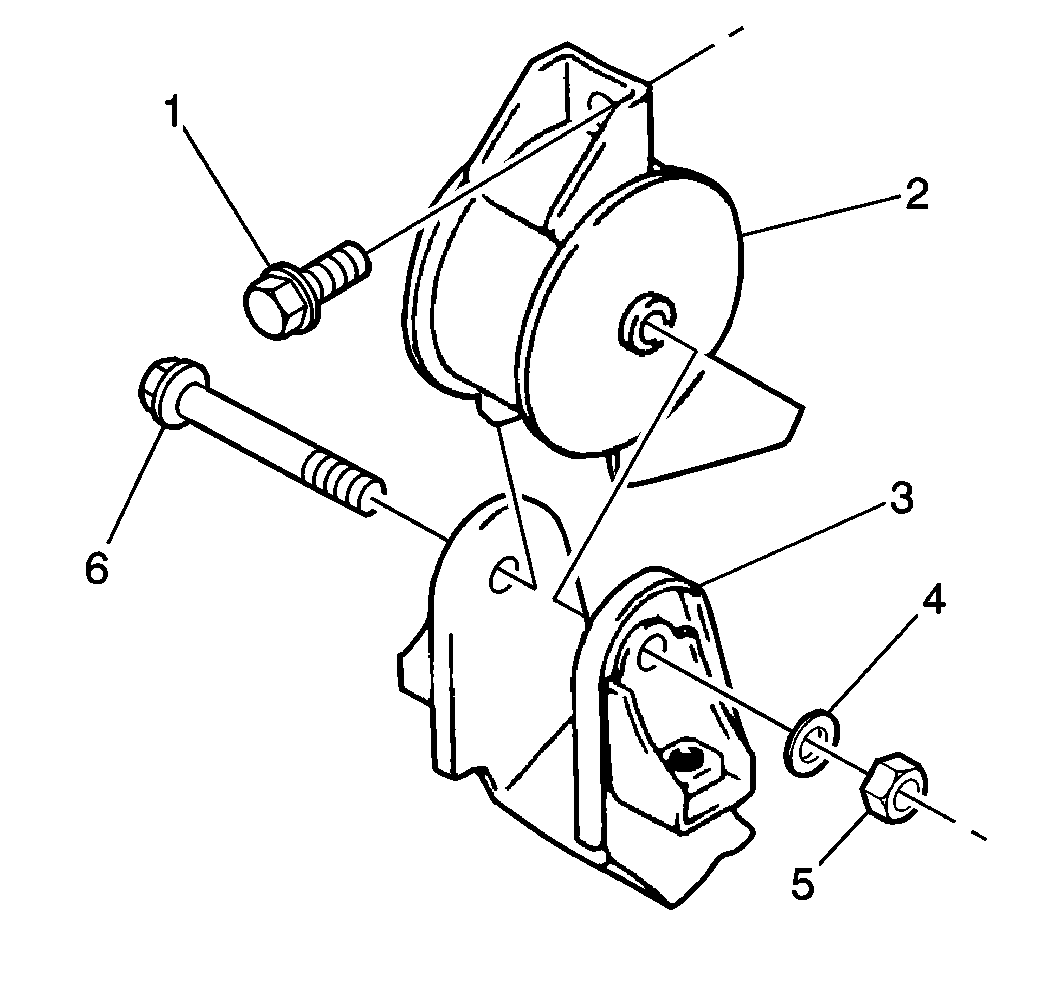 1
2
6
3
4
5