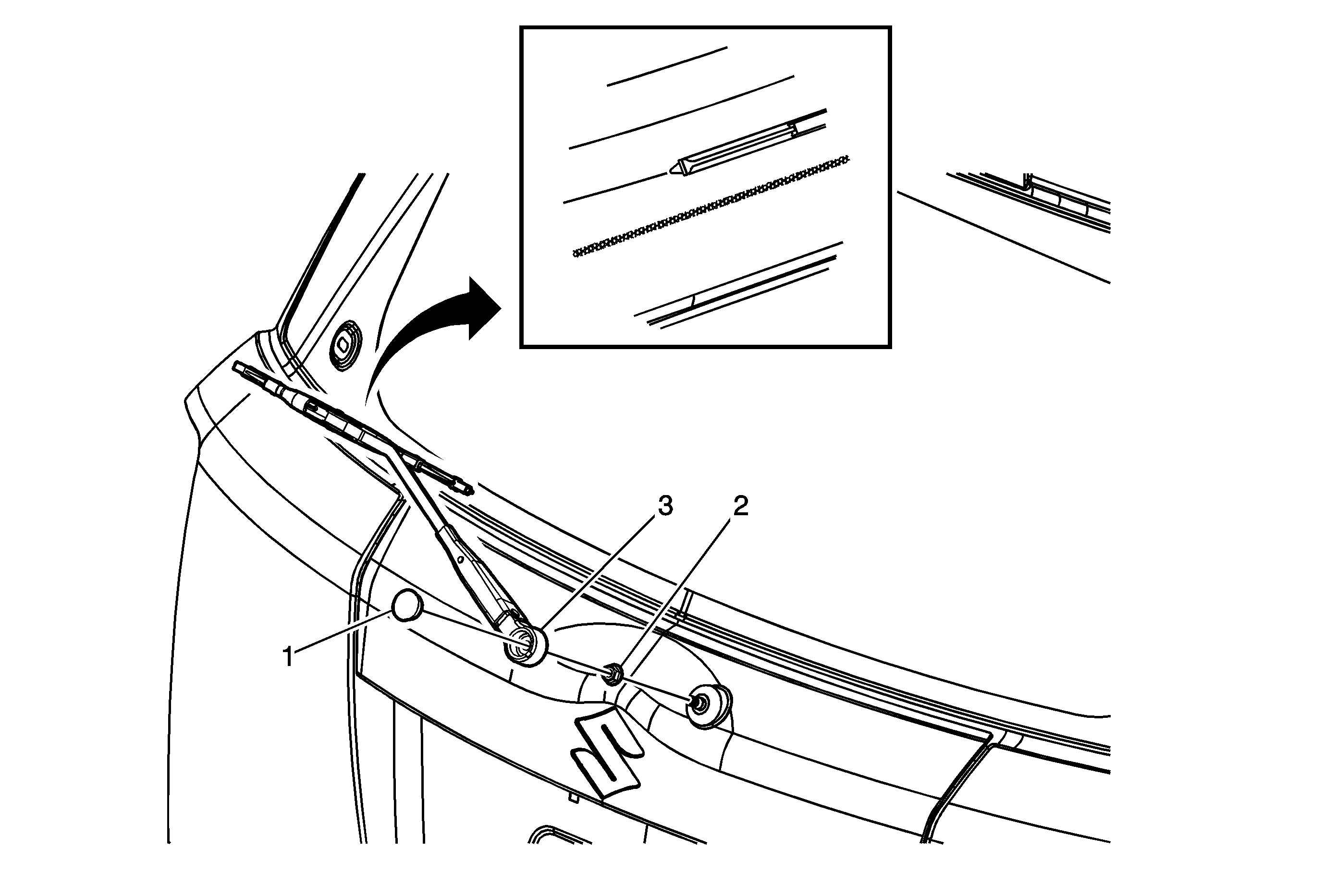 3
2
1