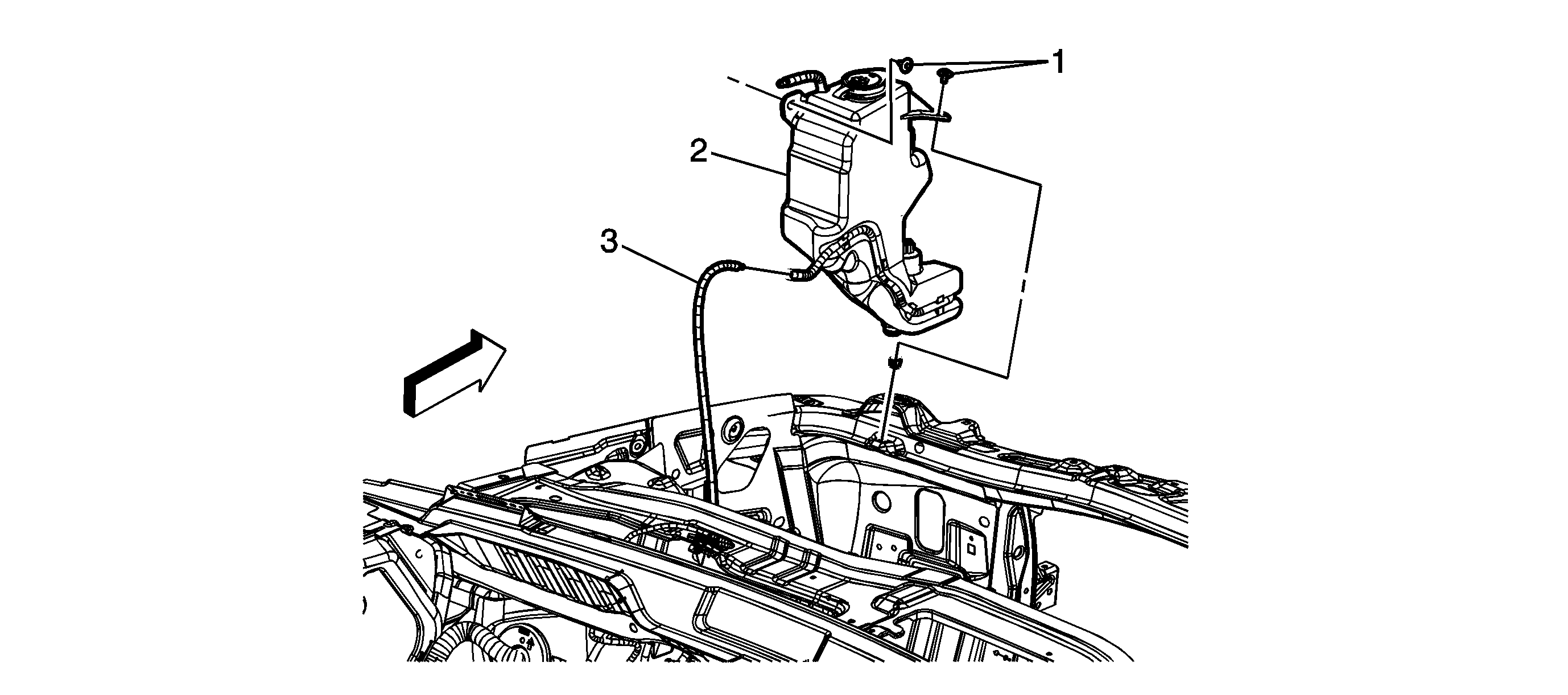 1
2
3