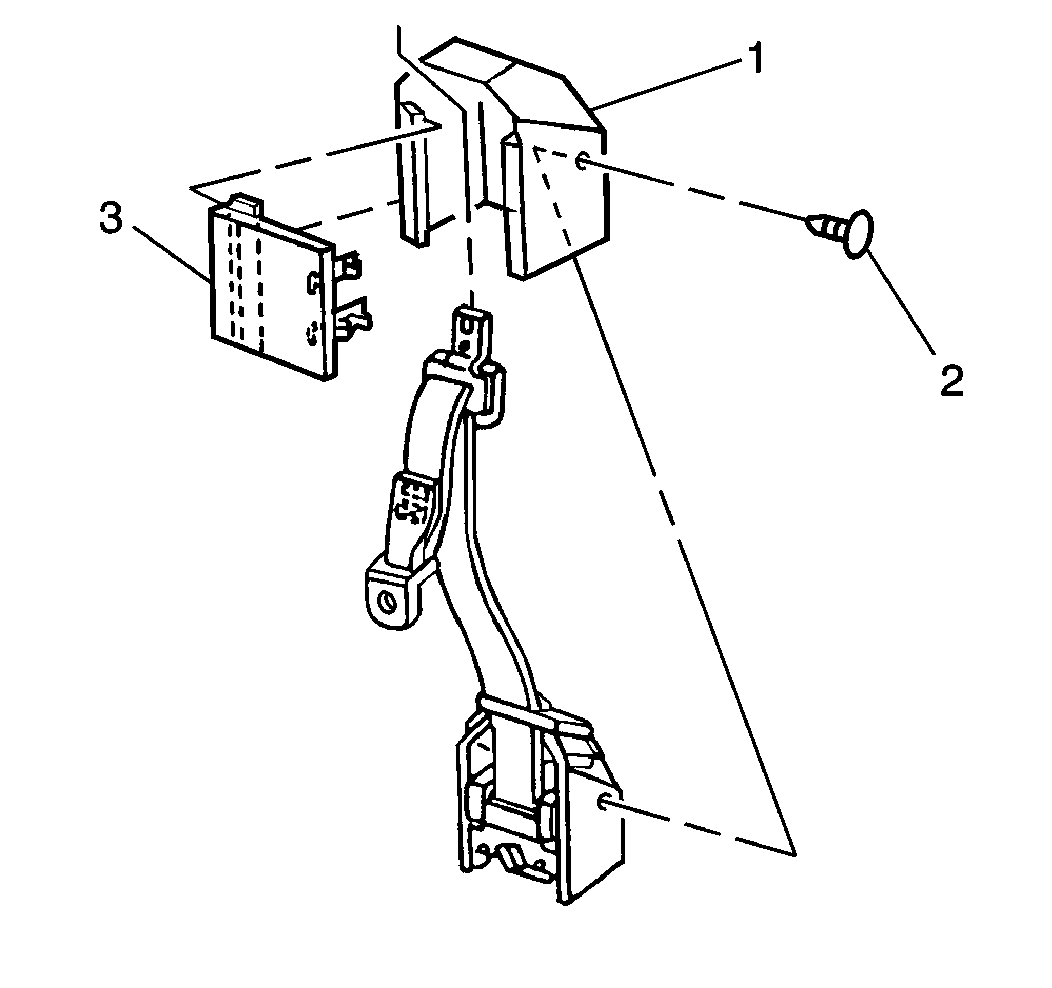 1

3

2