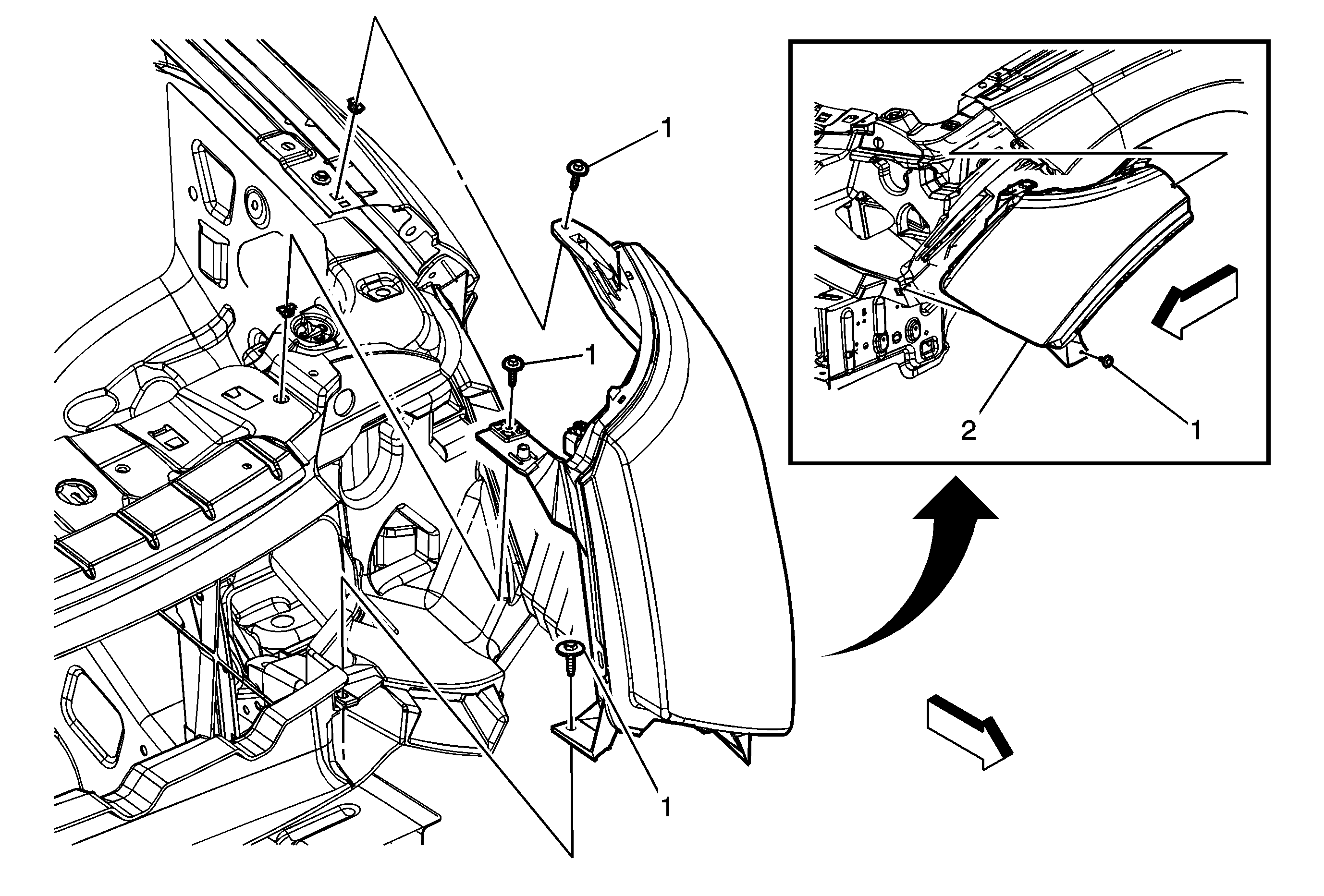 1
1
1
2
1