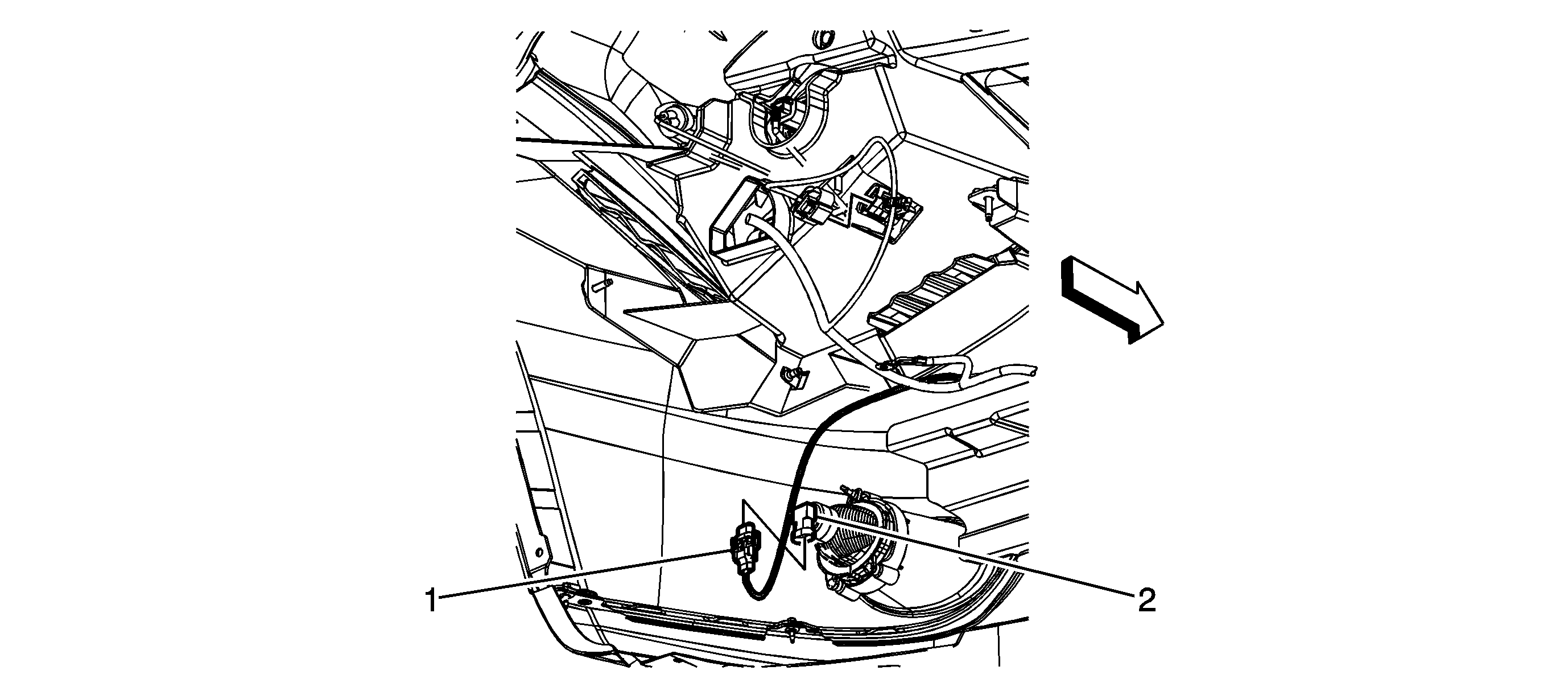 1
2