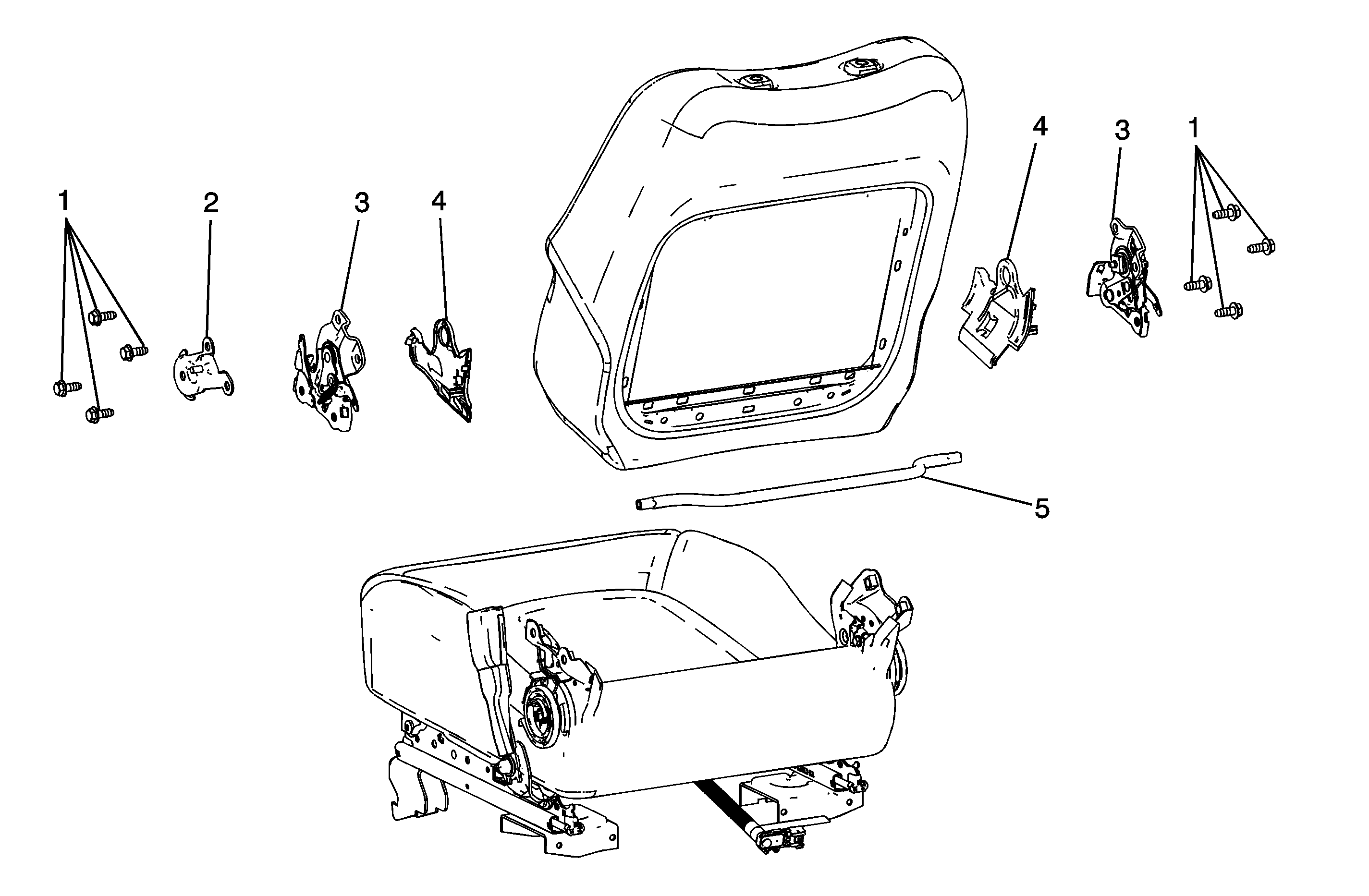 1
2
3
4
4
3
1
5