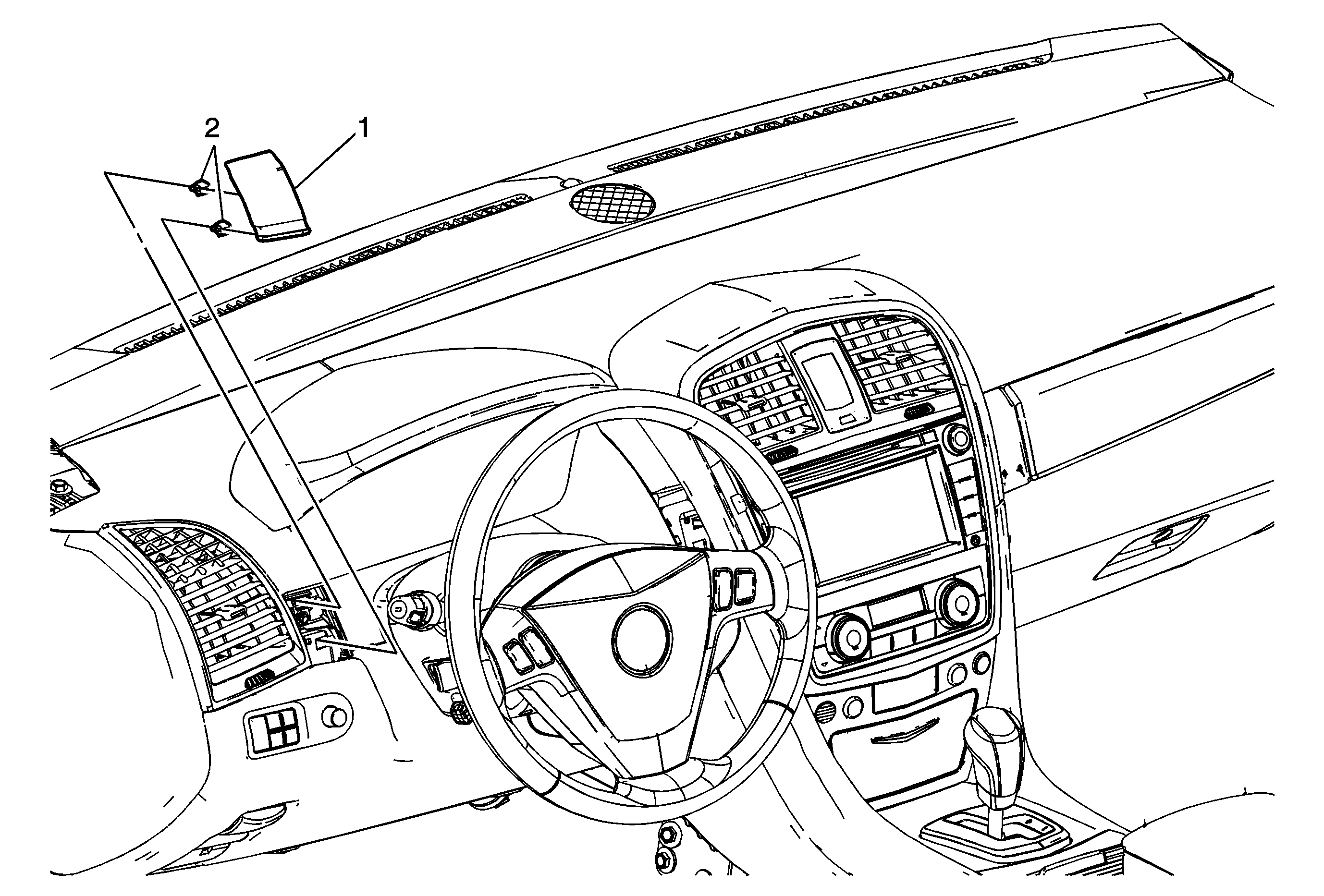 2
1