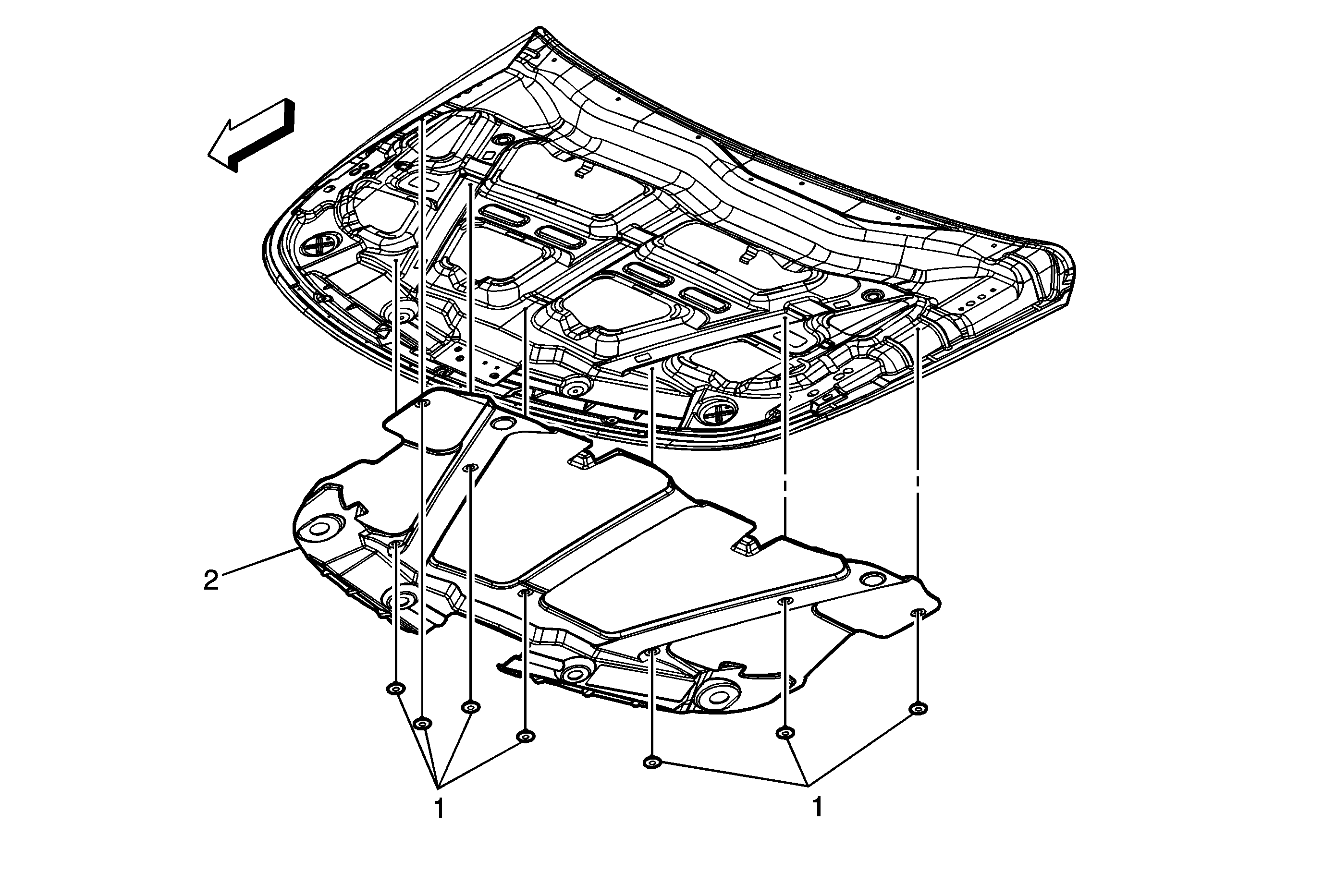 2

1

1