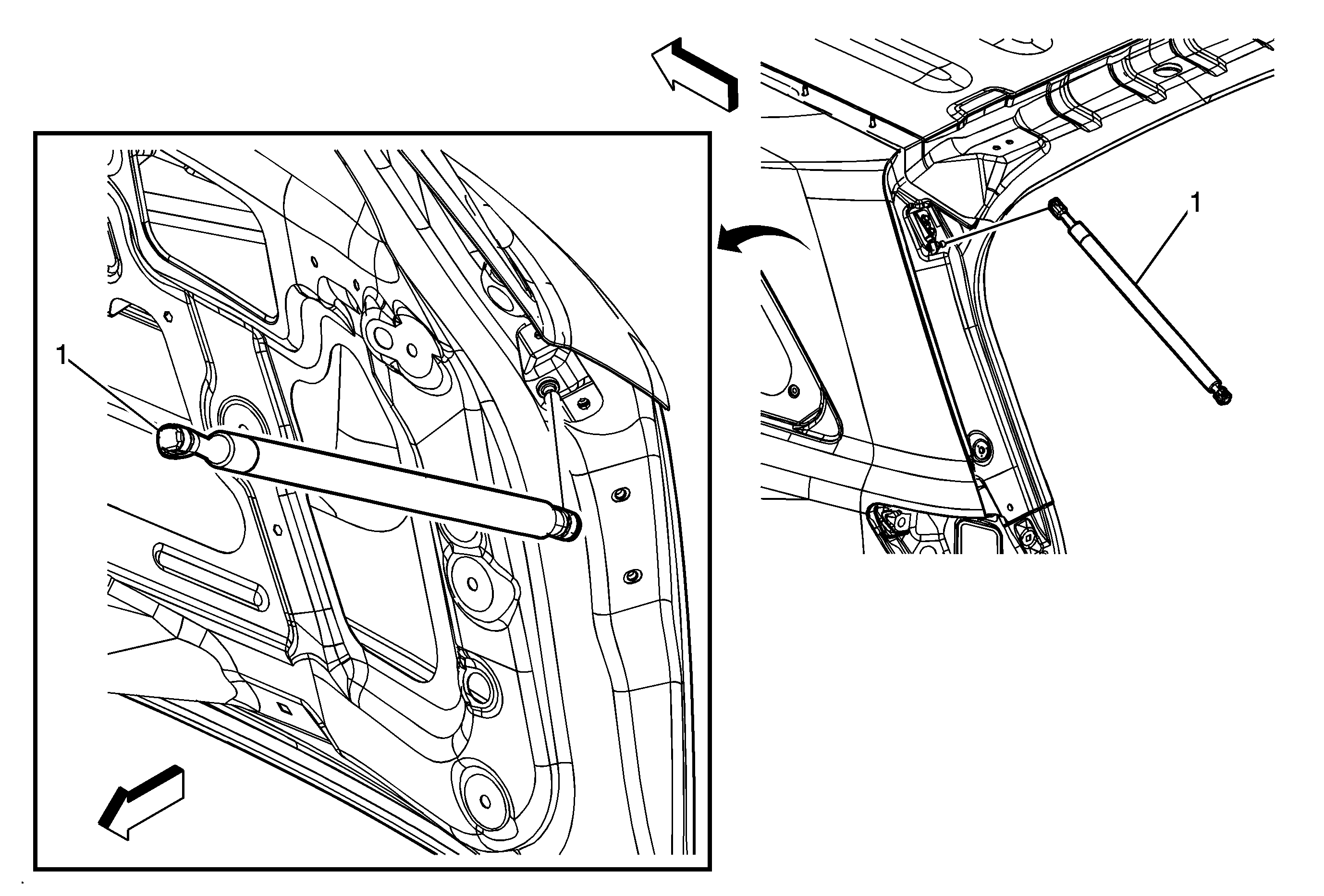 1

1