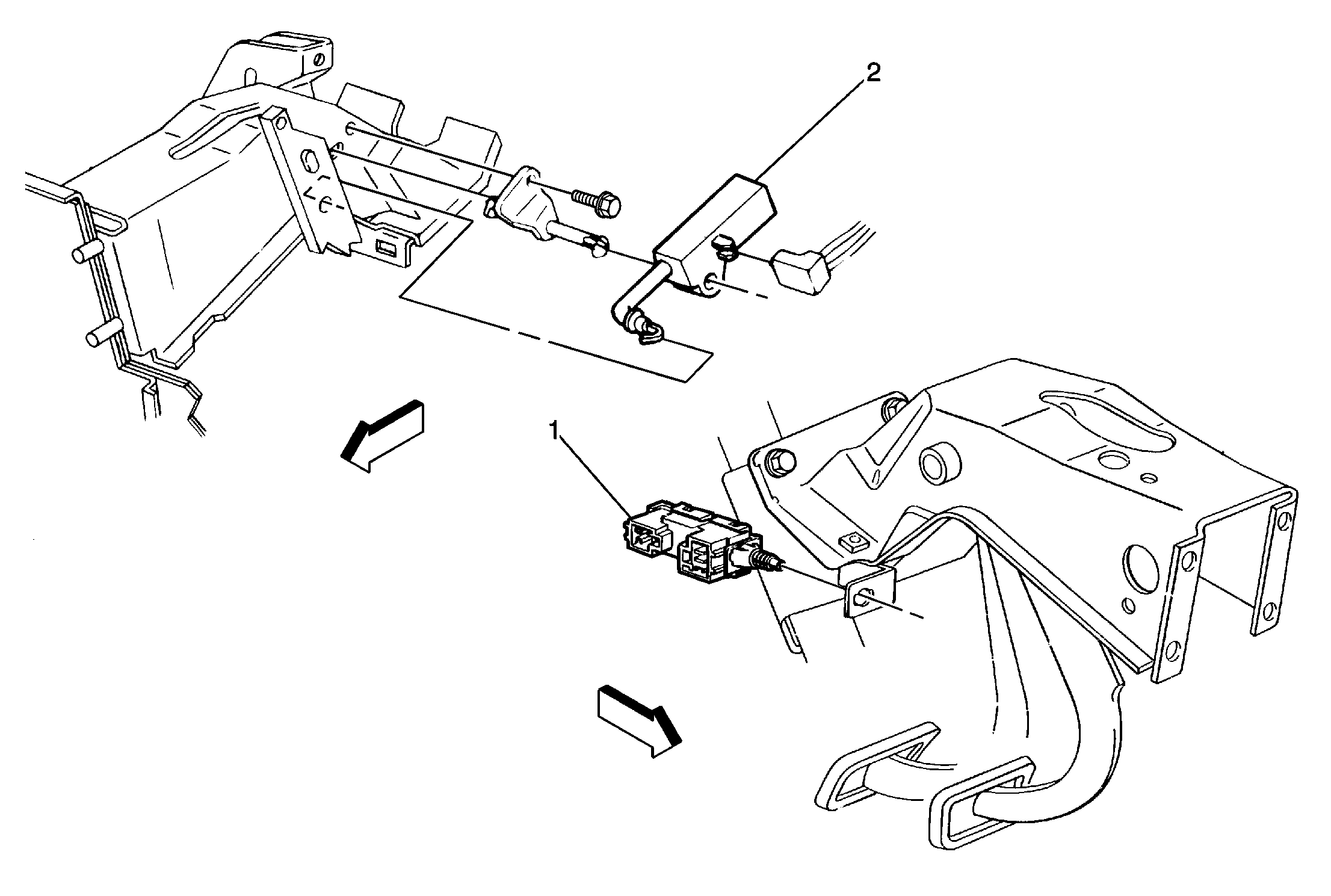 2

1