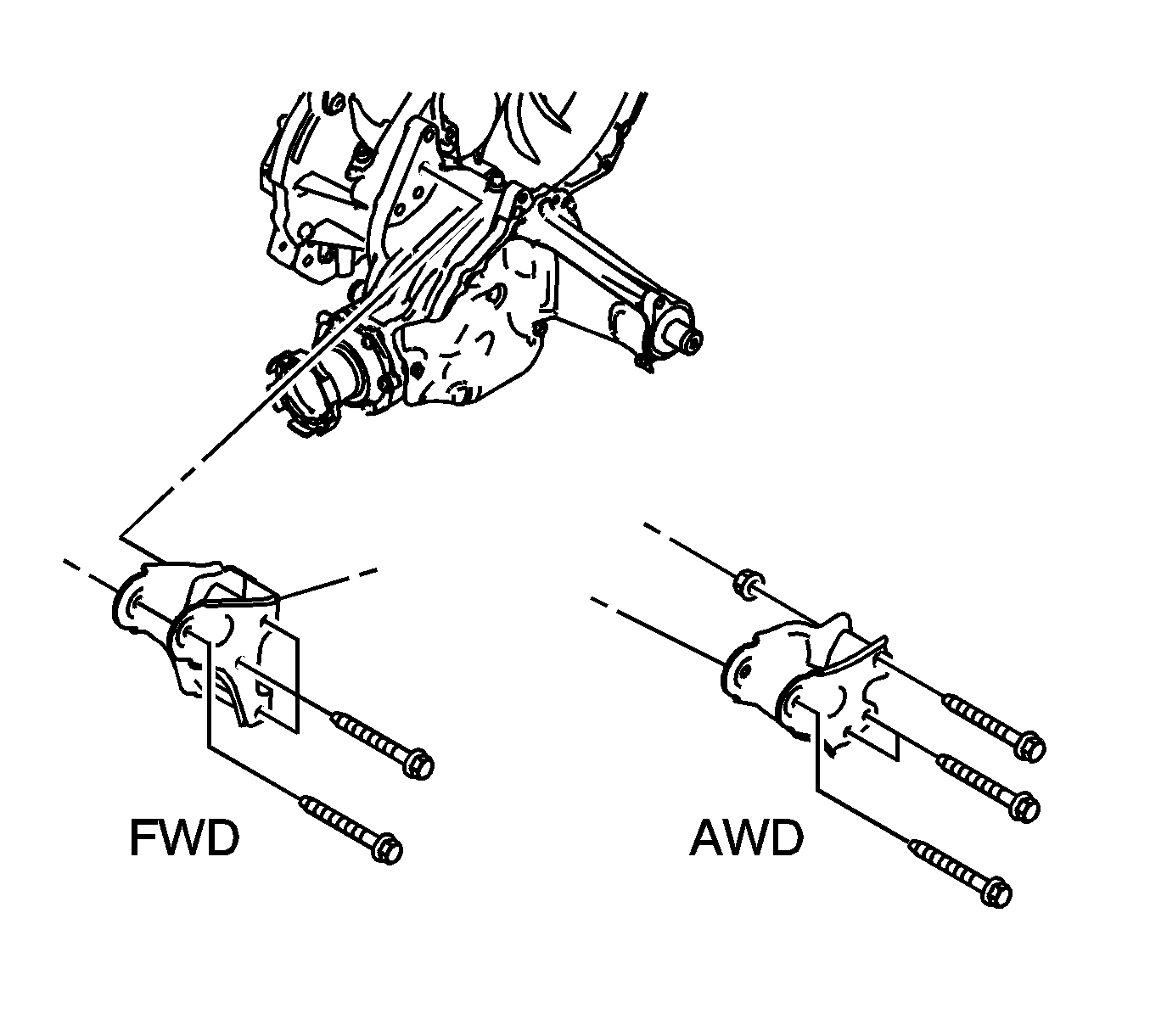 FWD

AWD