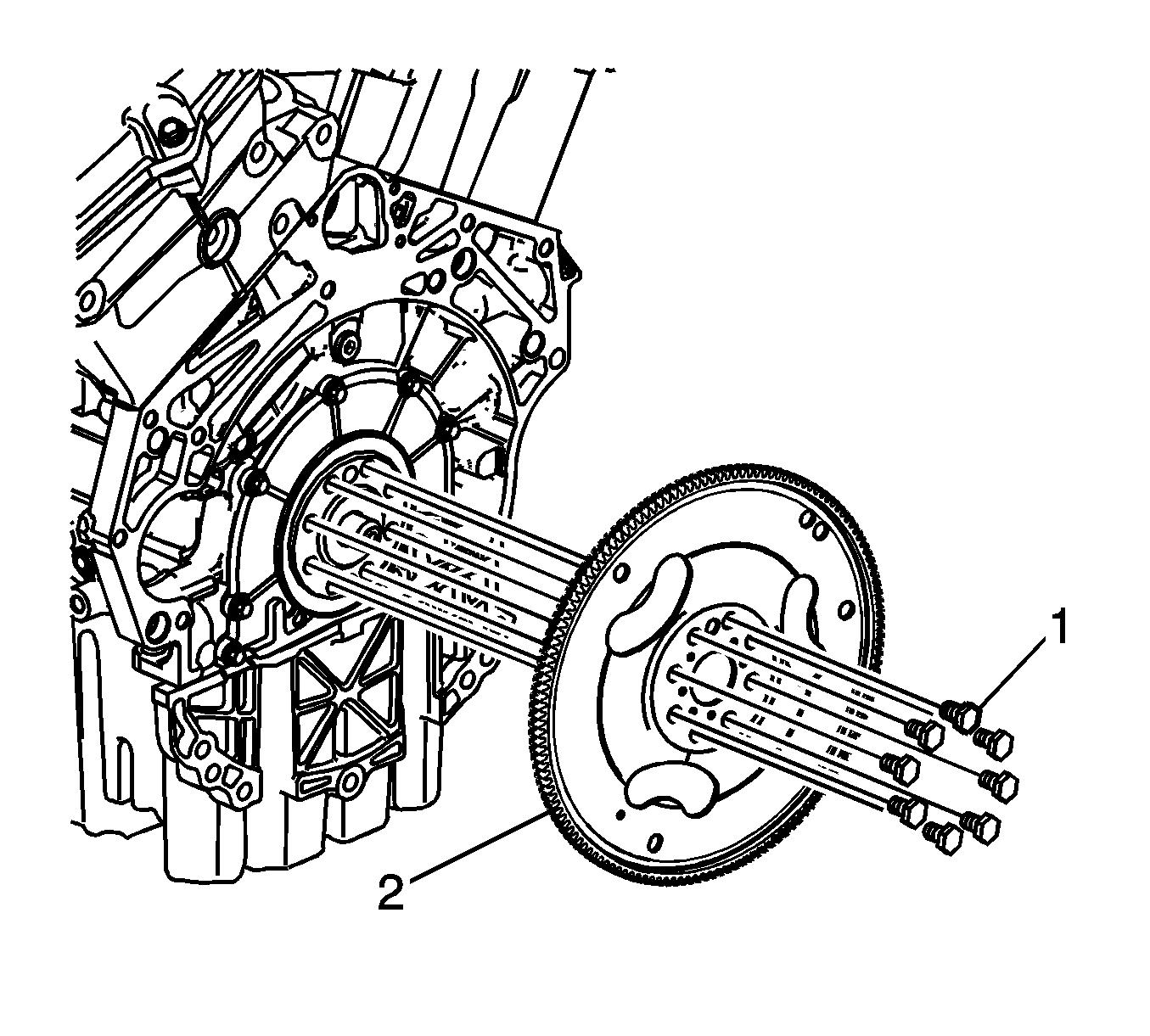 1
2