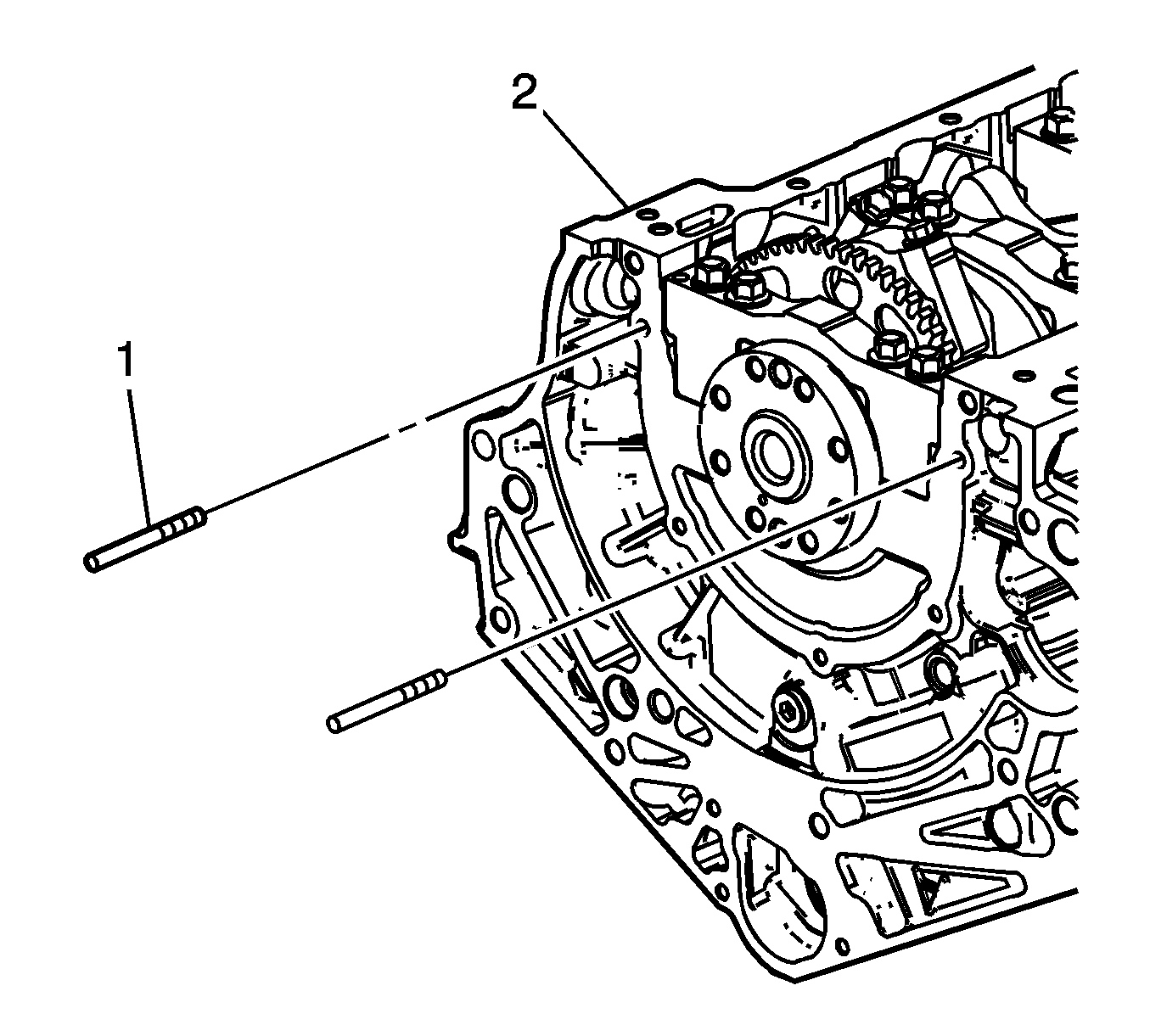 2
1