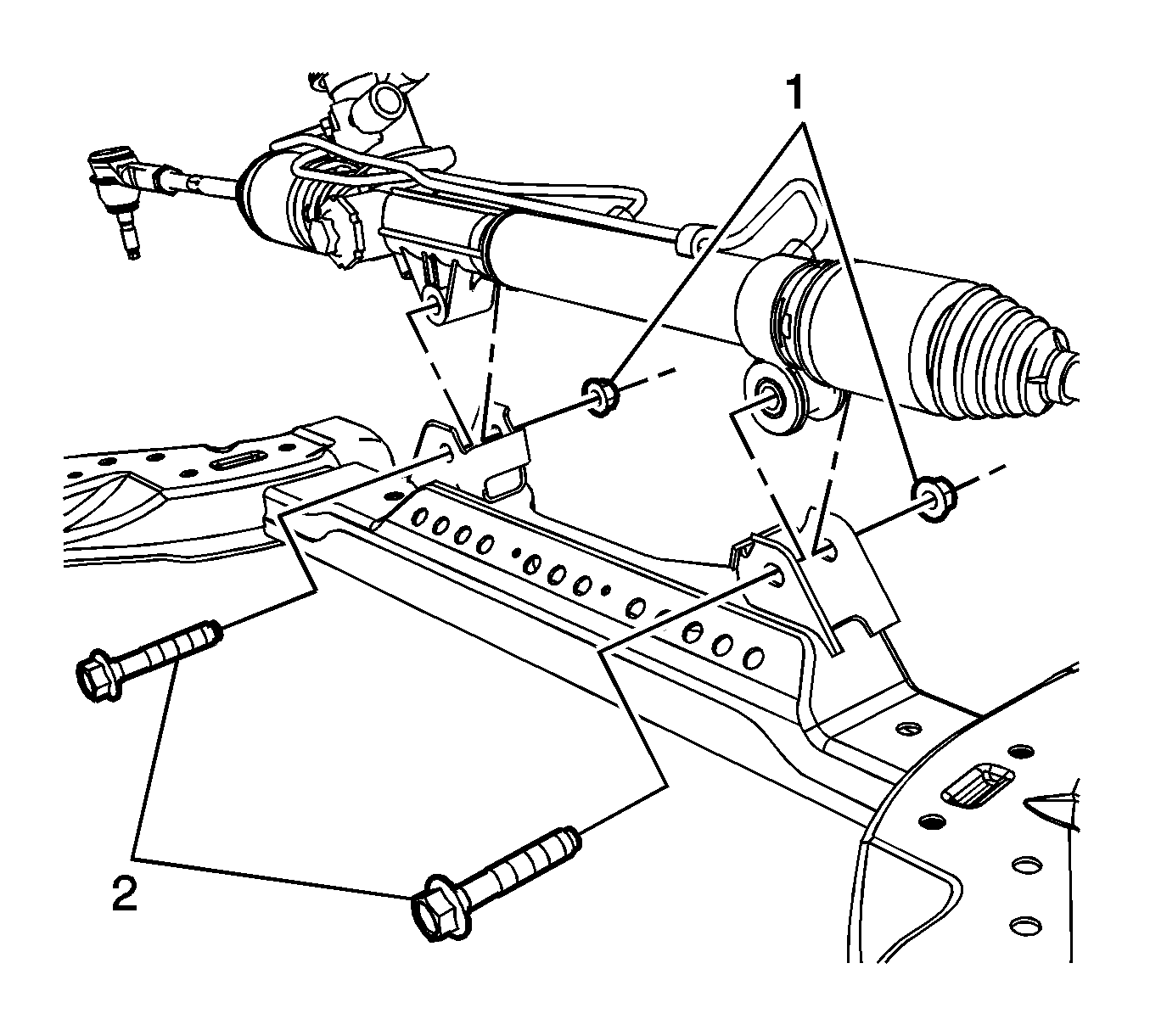 1

2