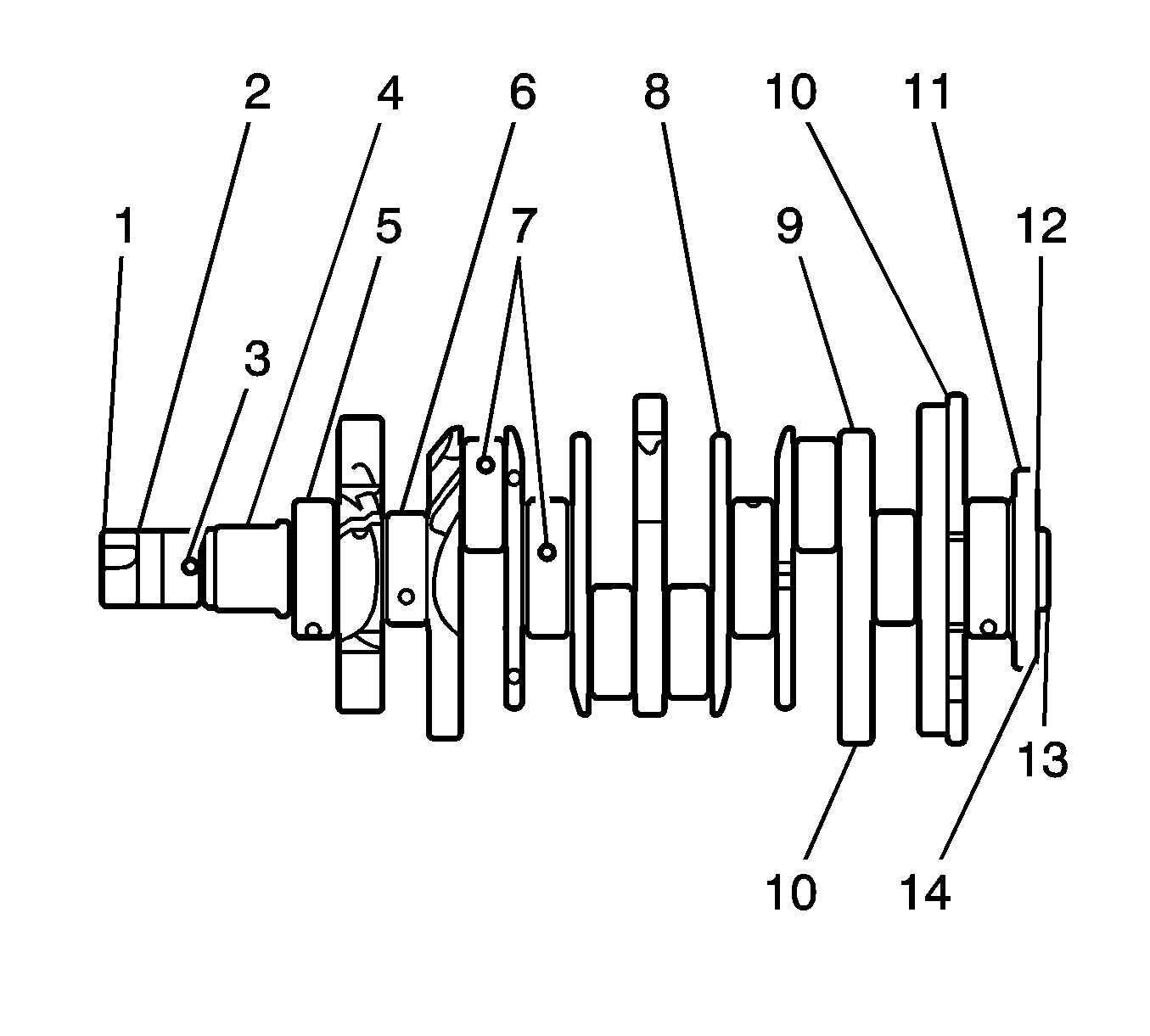 2
4
6
8
10
11
1
5
7
9
12
3
13
10
14