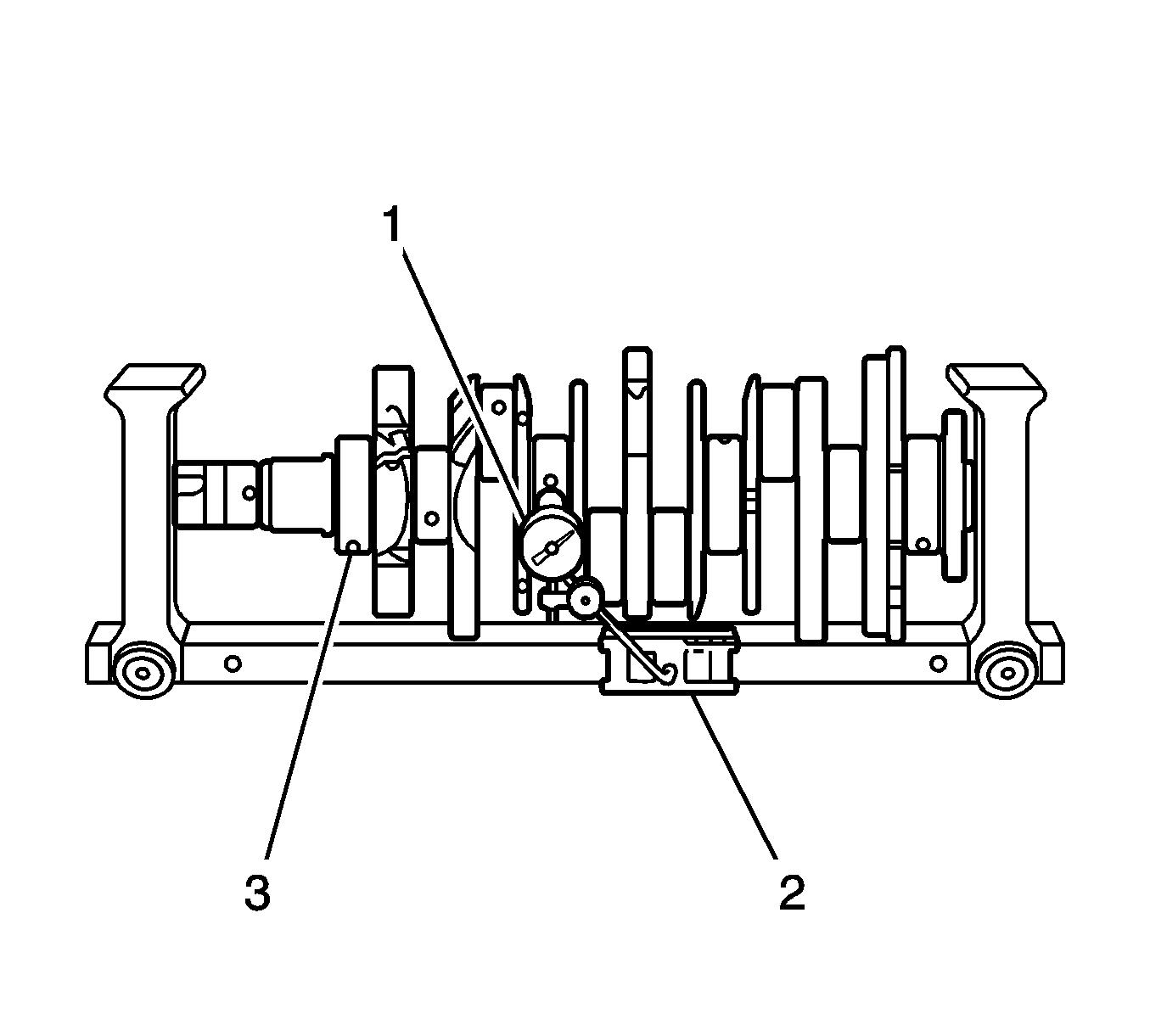 1

3

2