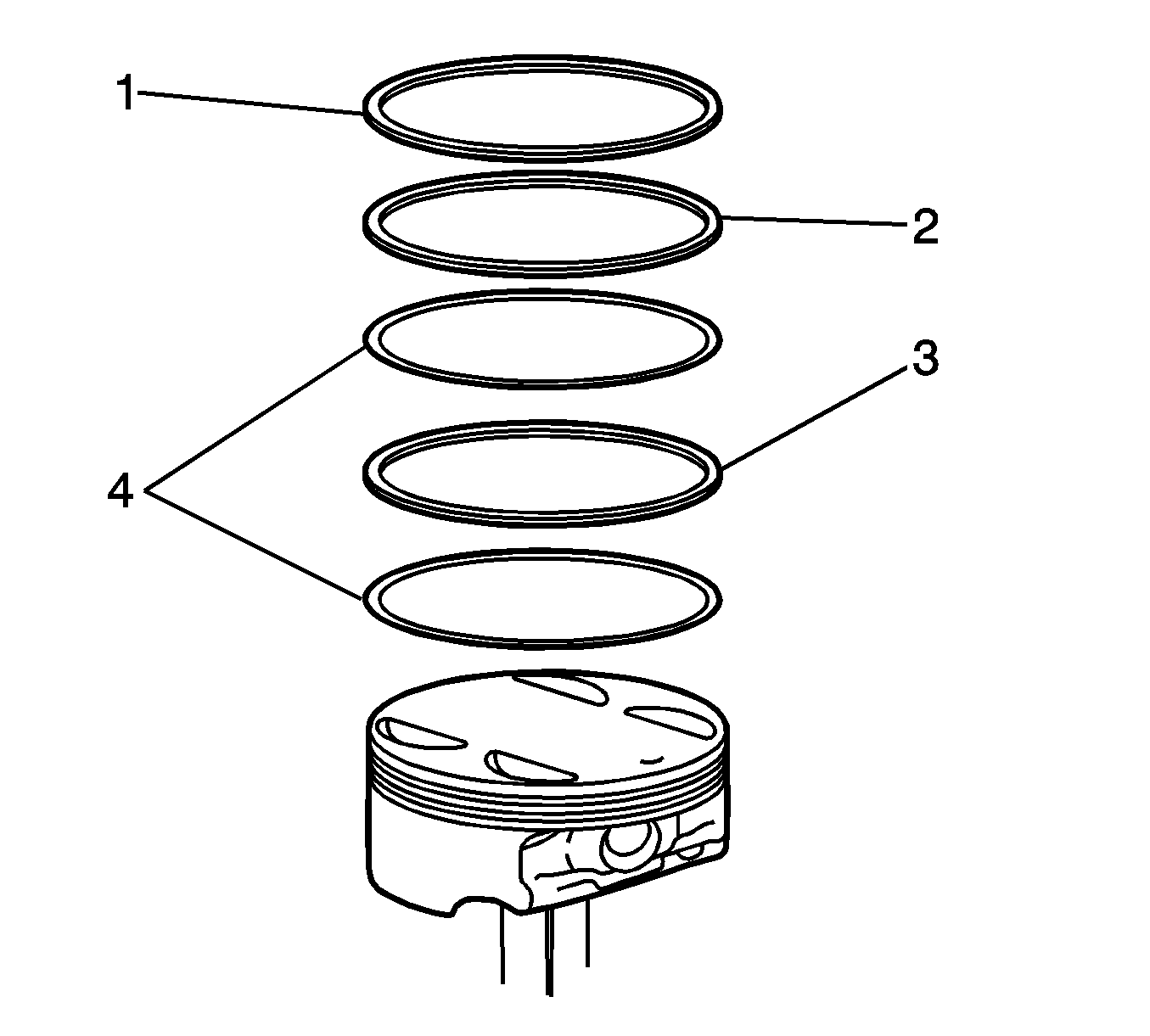 1
2
3
4