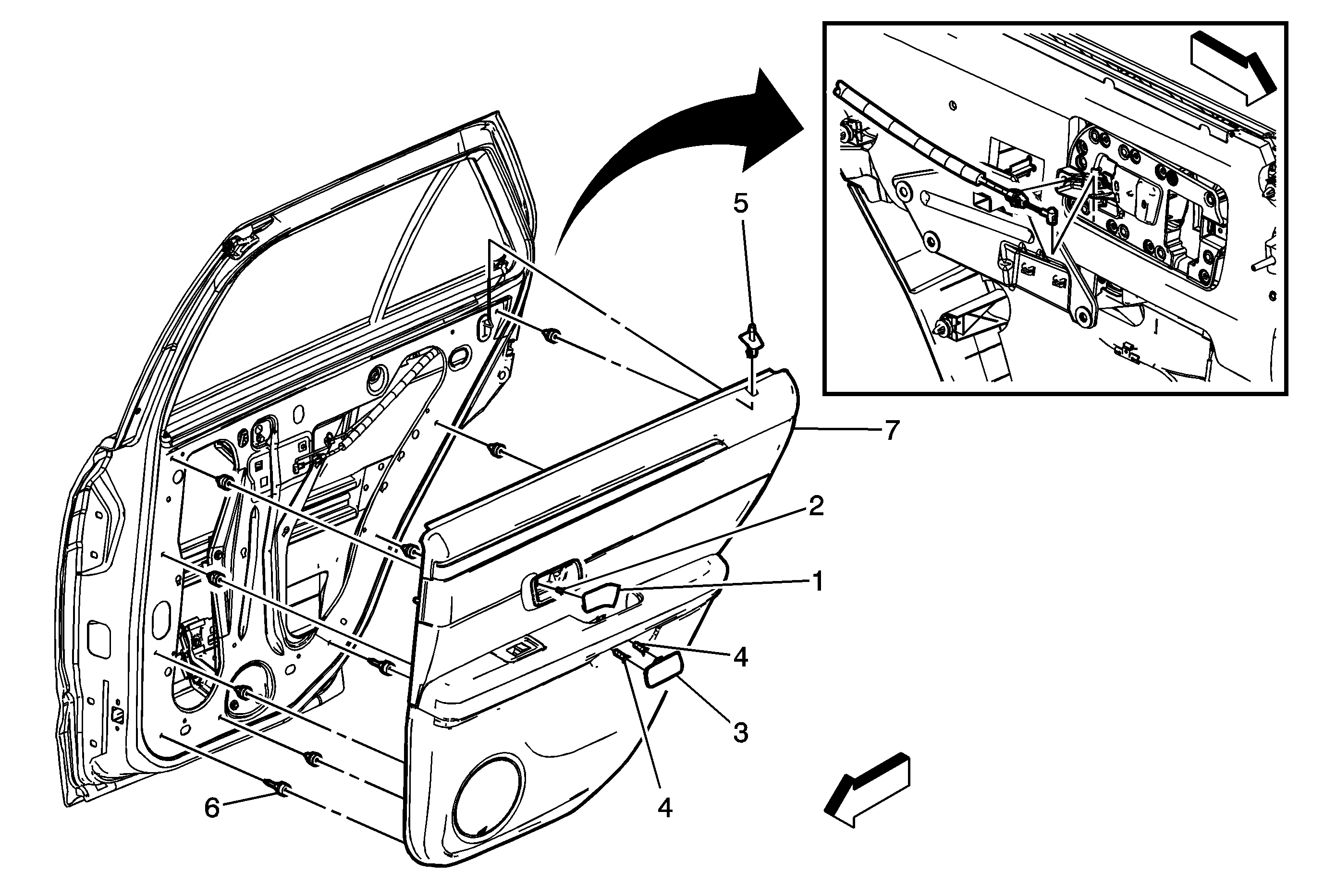 5
7
2
1
4
3
4
6