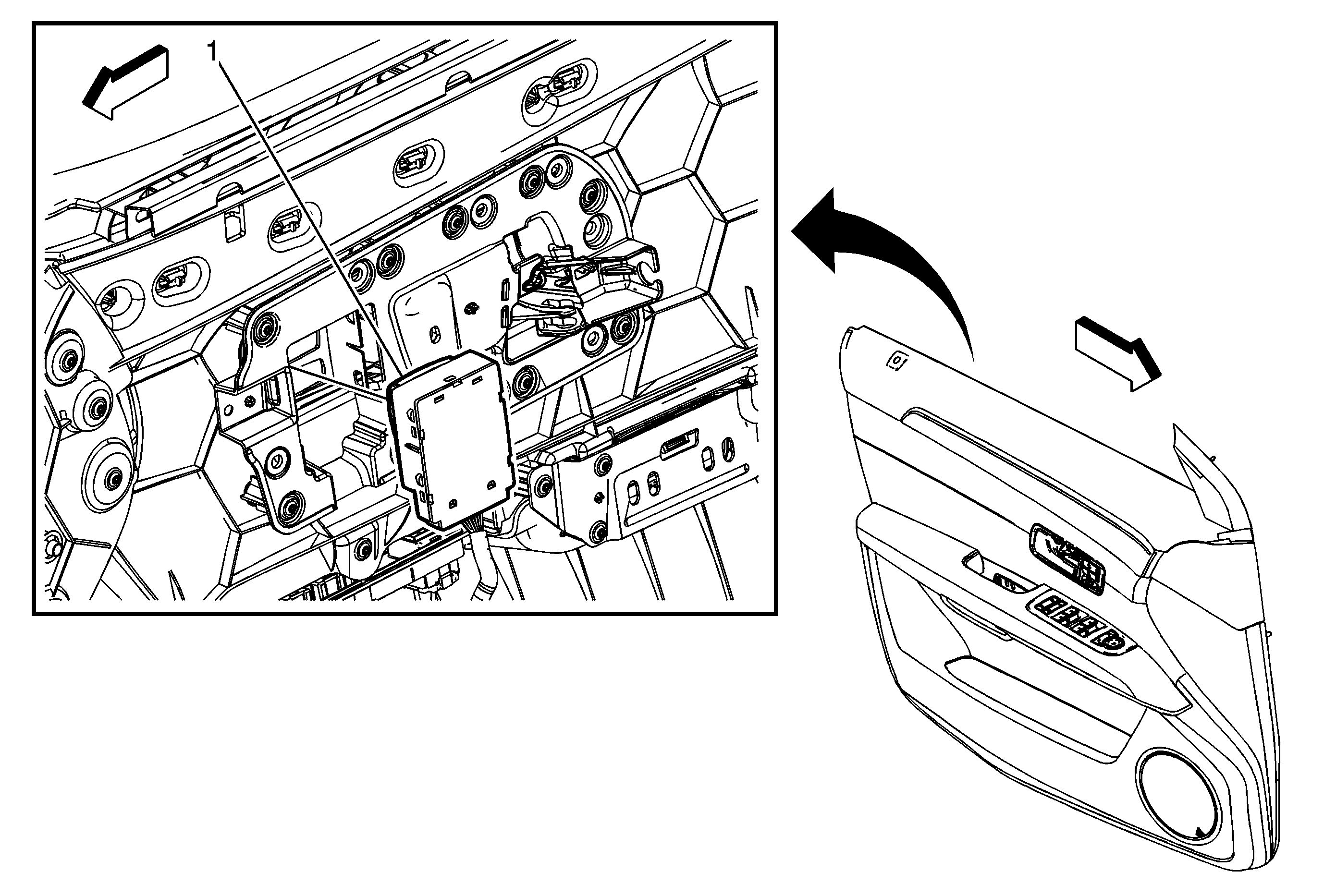 1