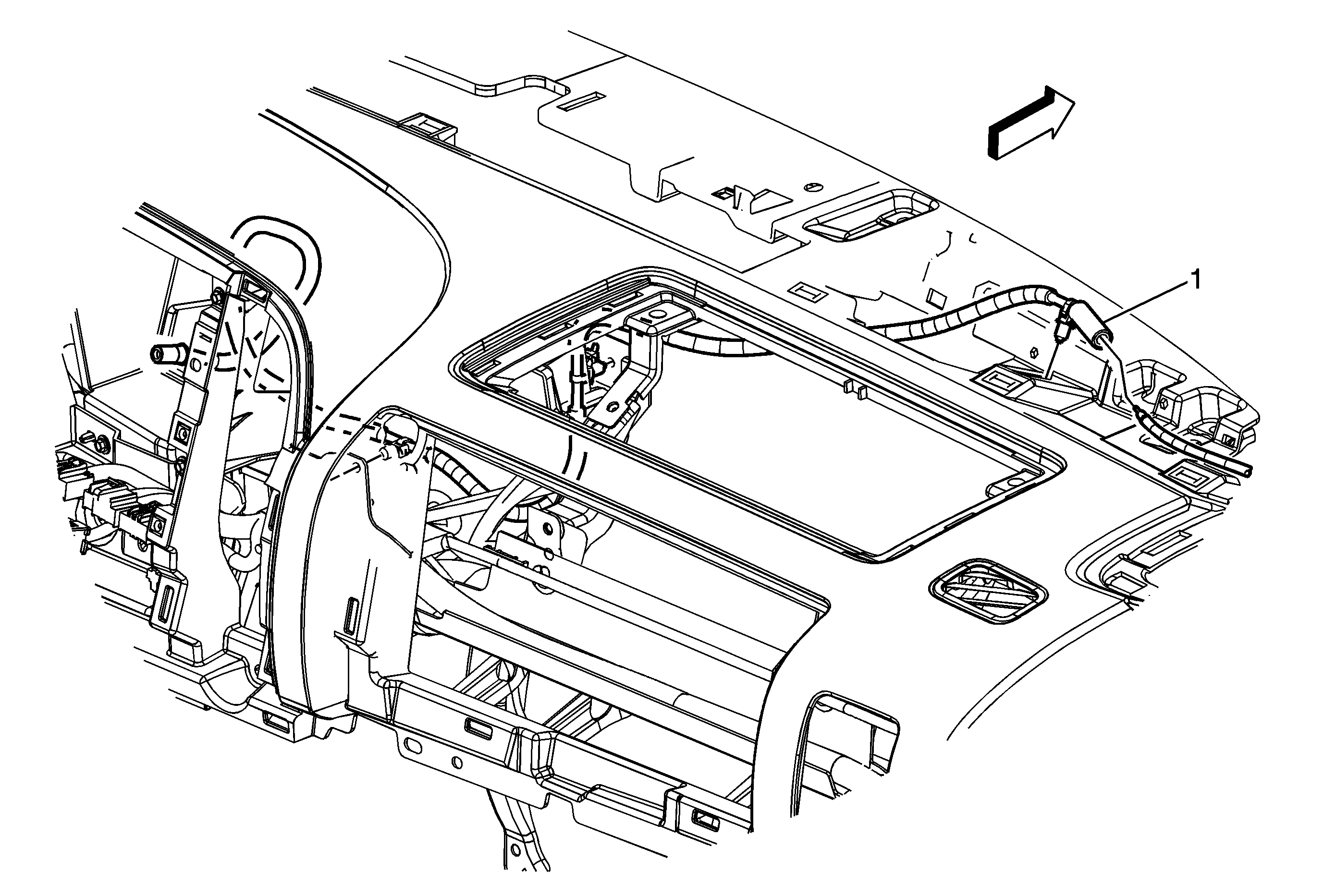 1