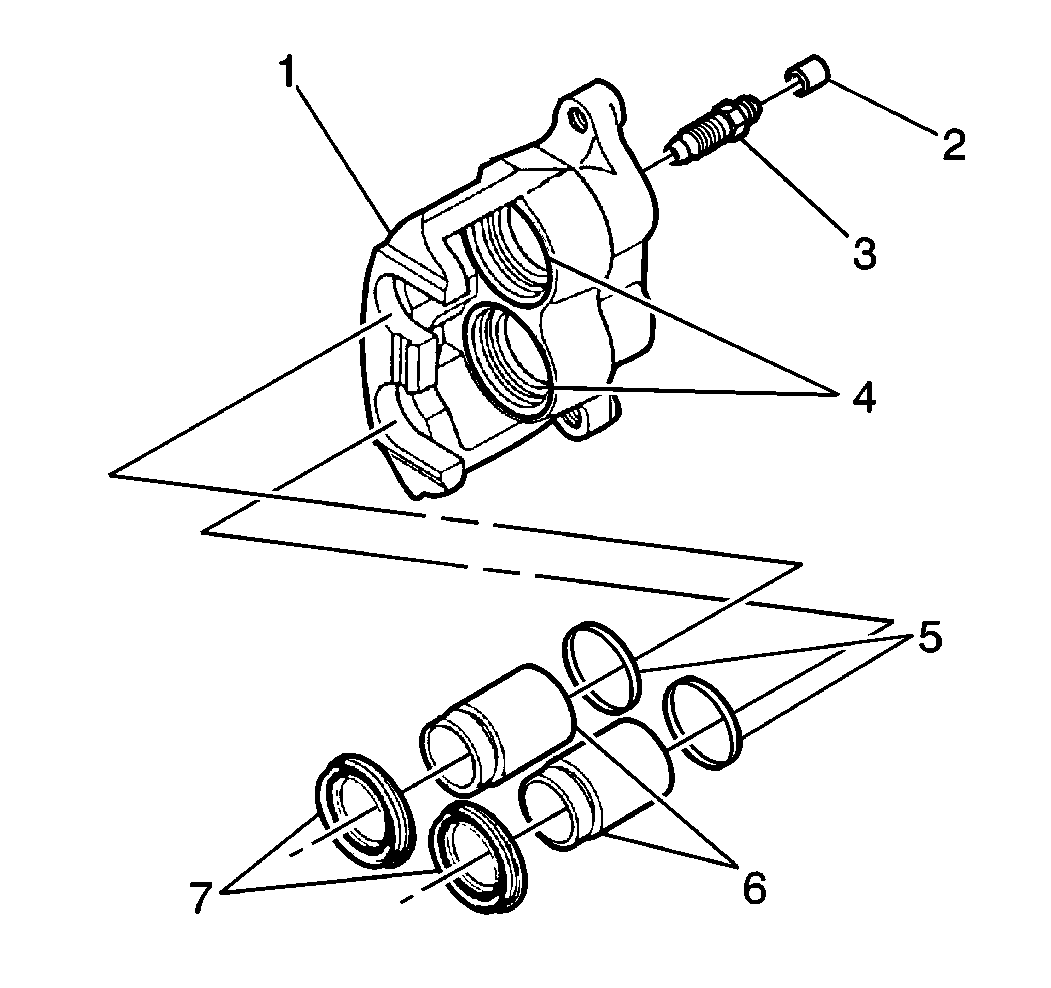 1
2
3
4
5
6
7