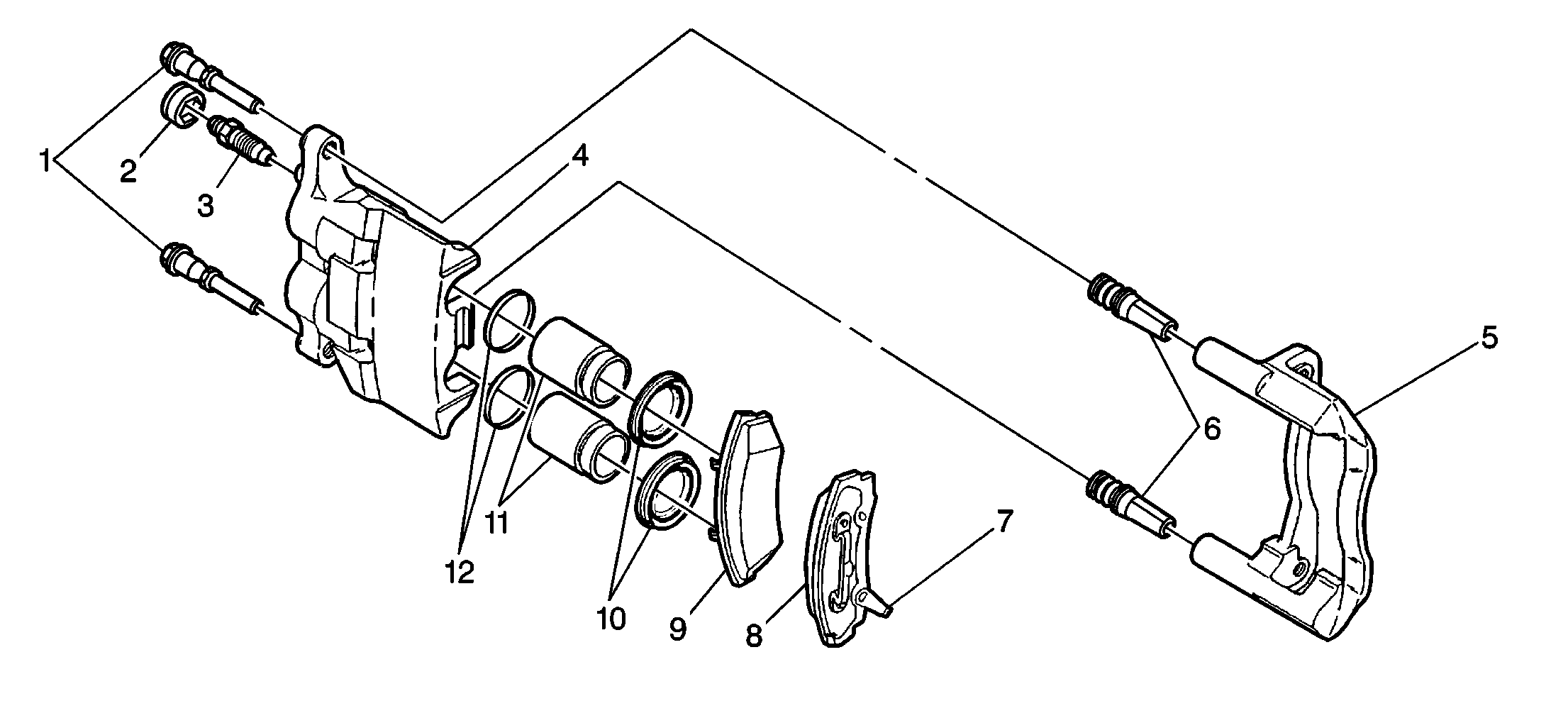 1
2
3
4
5
6
7
8
9
10
11
12