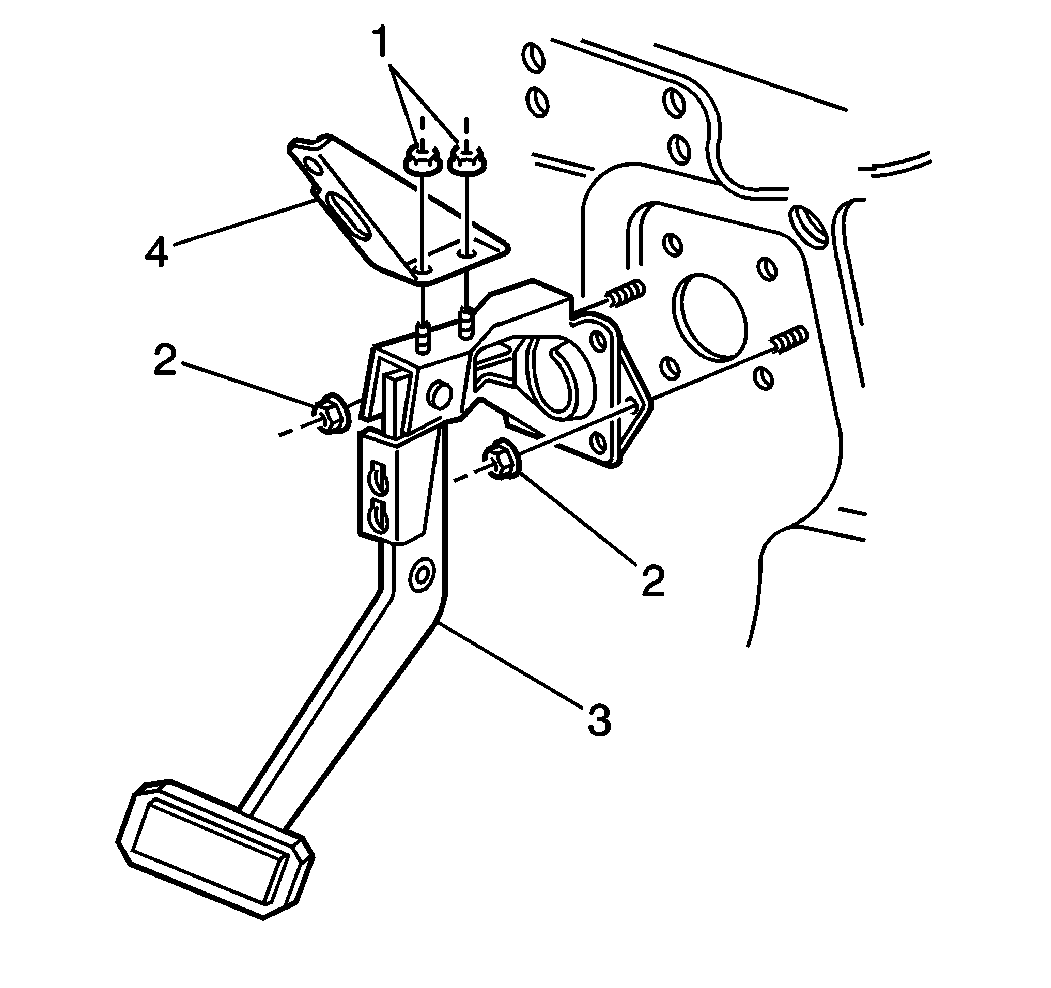 1
4
2
2
3