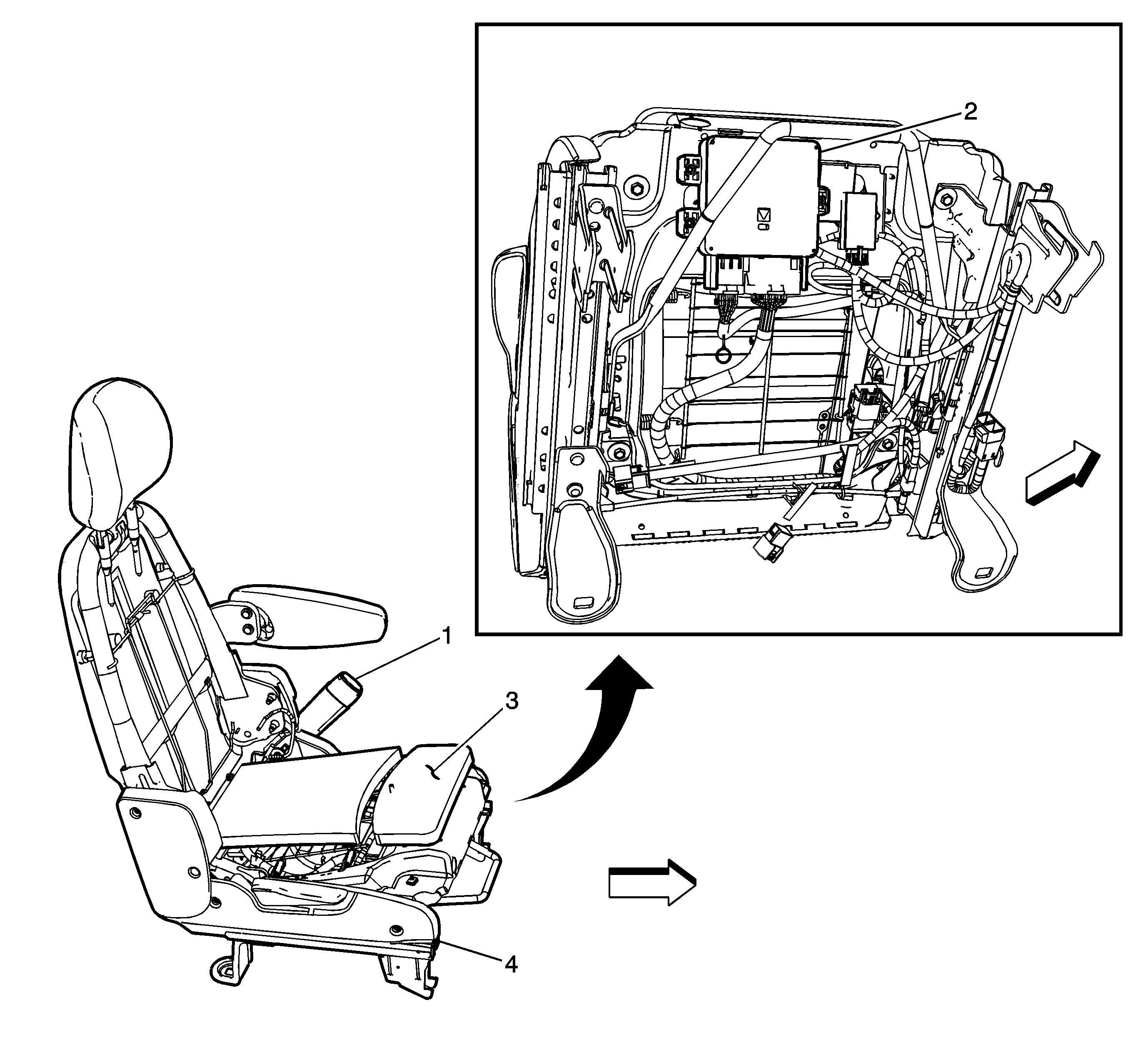 2

1

3

4