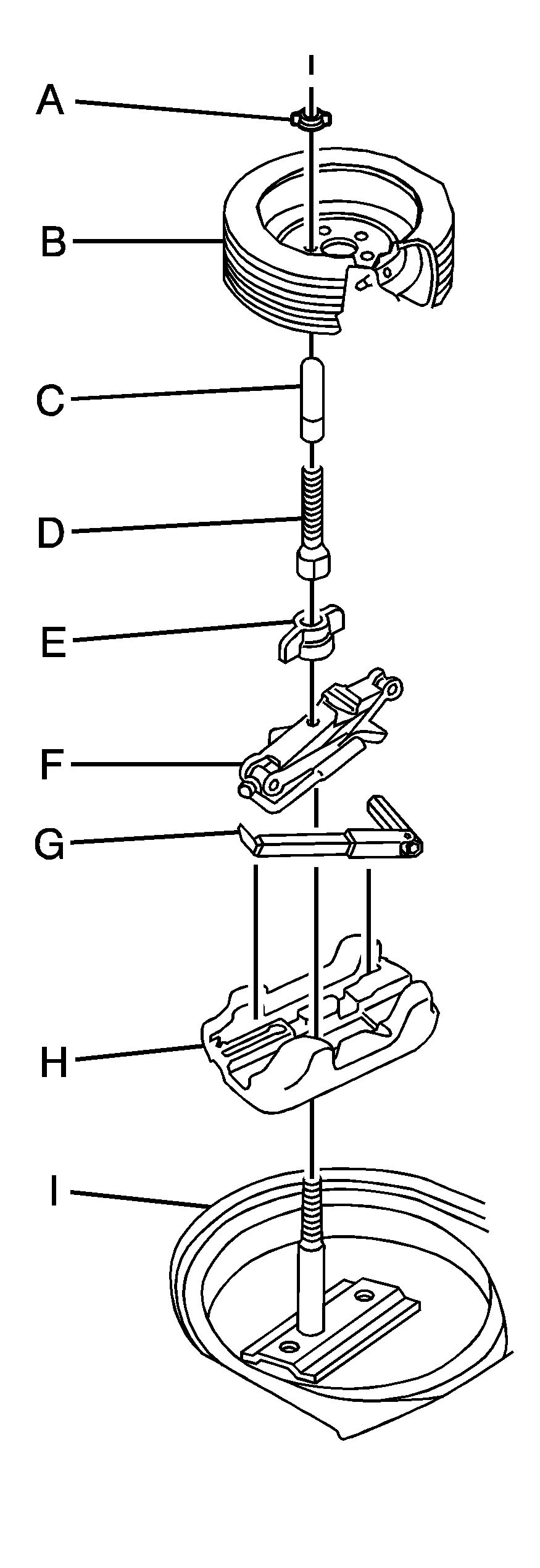 A
B
C
D
E
F
G
H
I