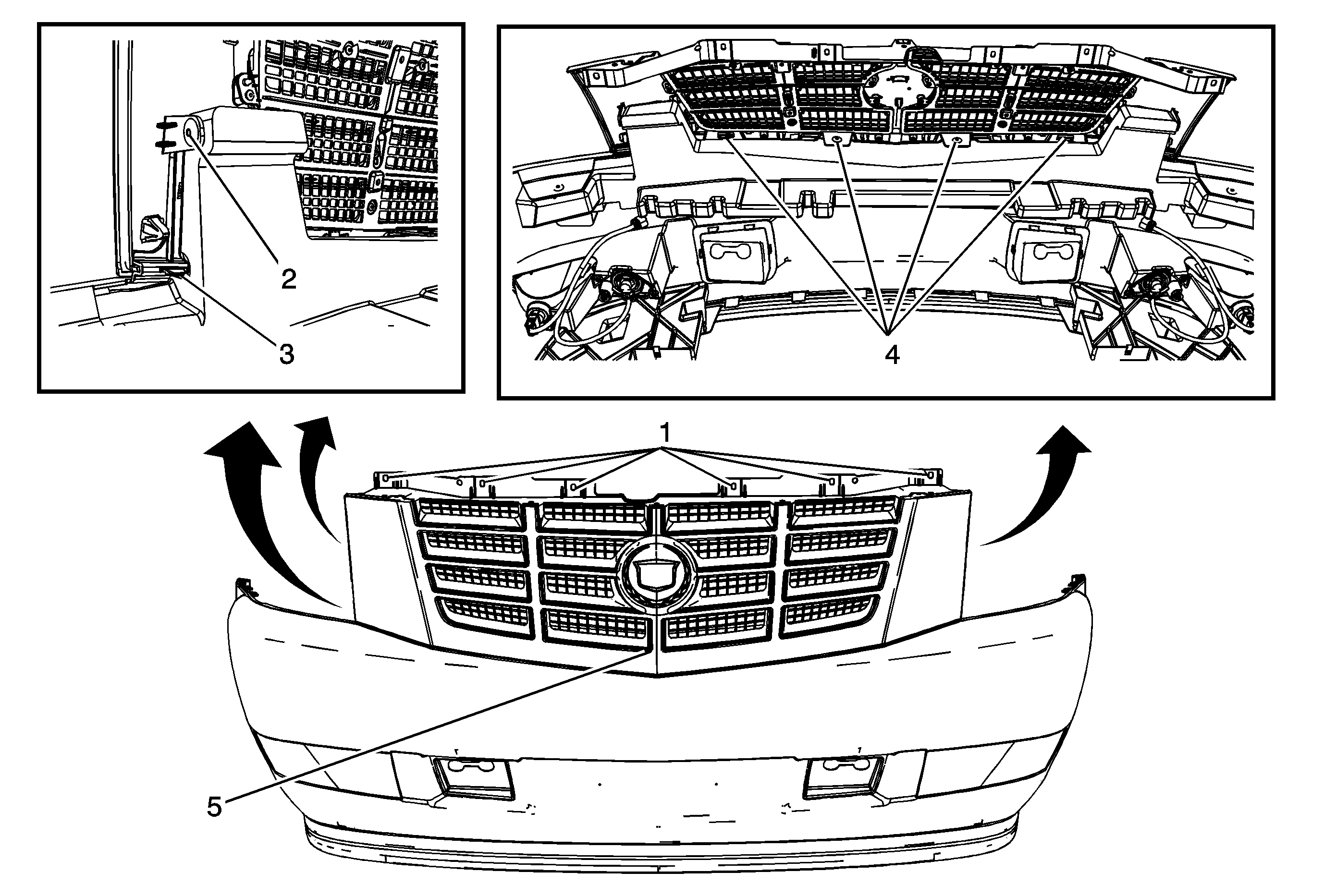 2
3
4
1
5