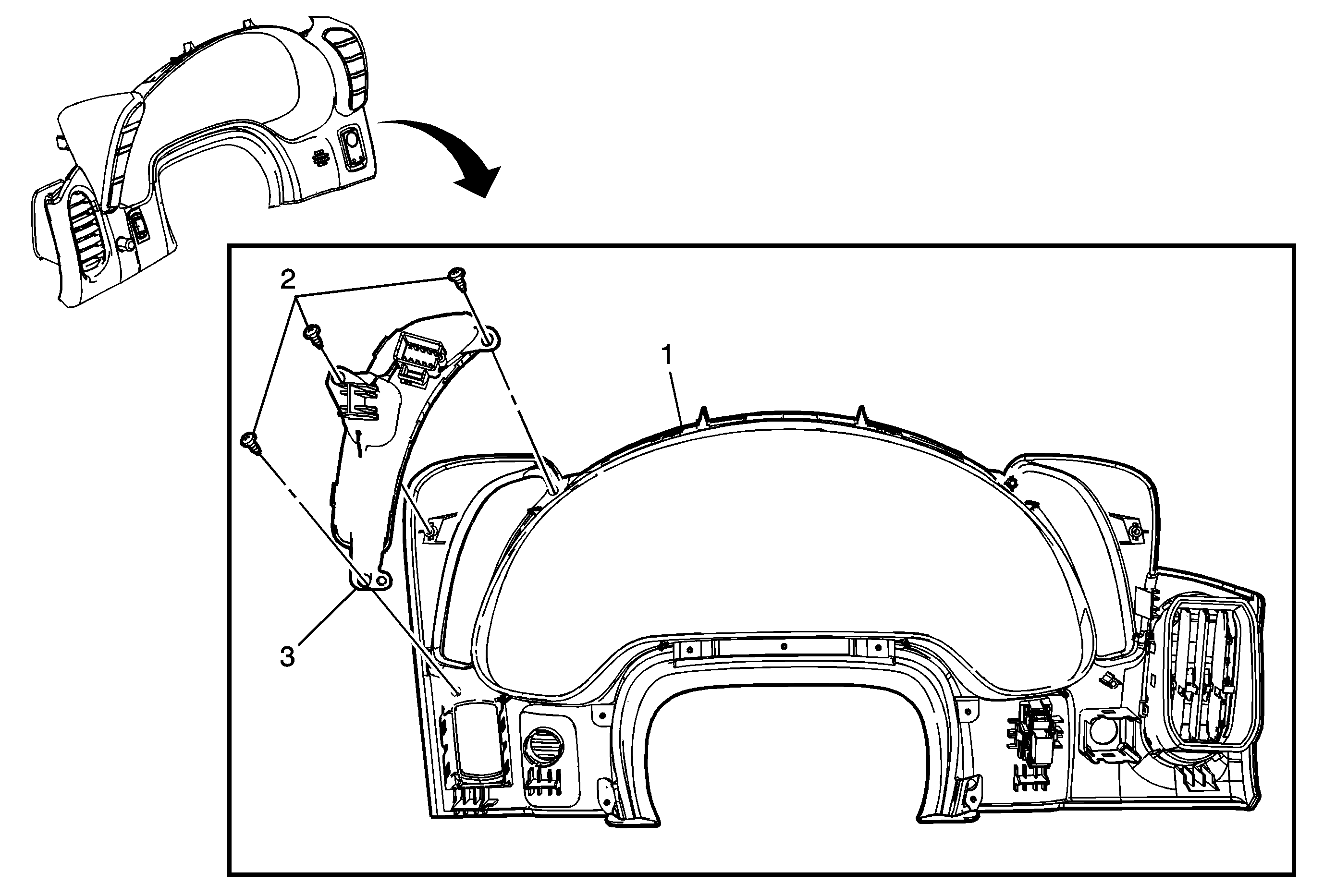 2
1
3