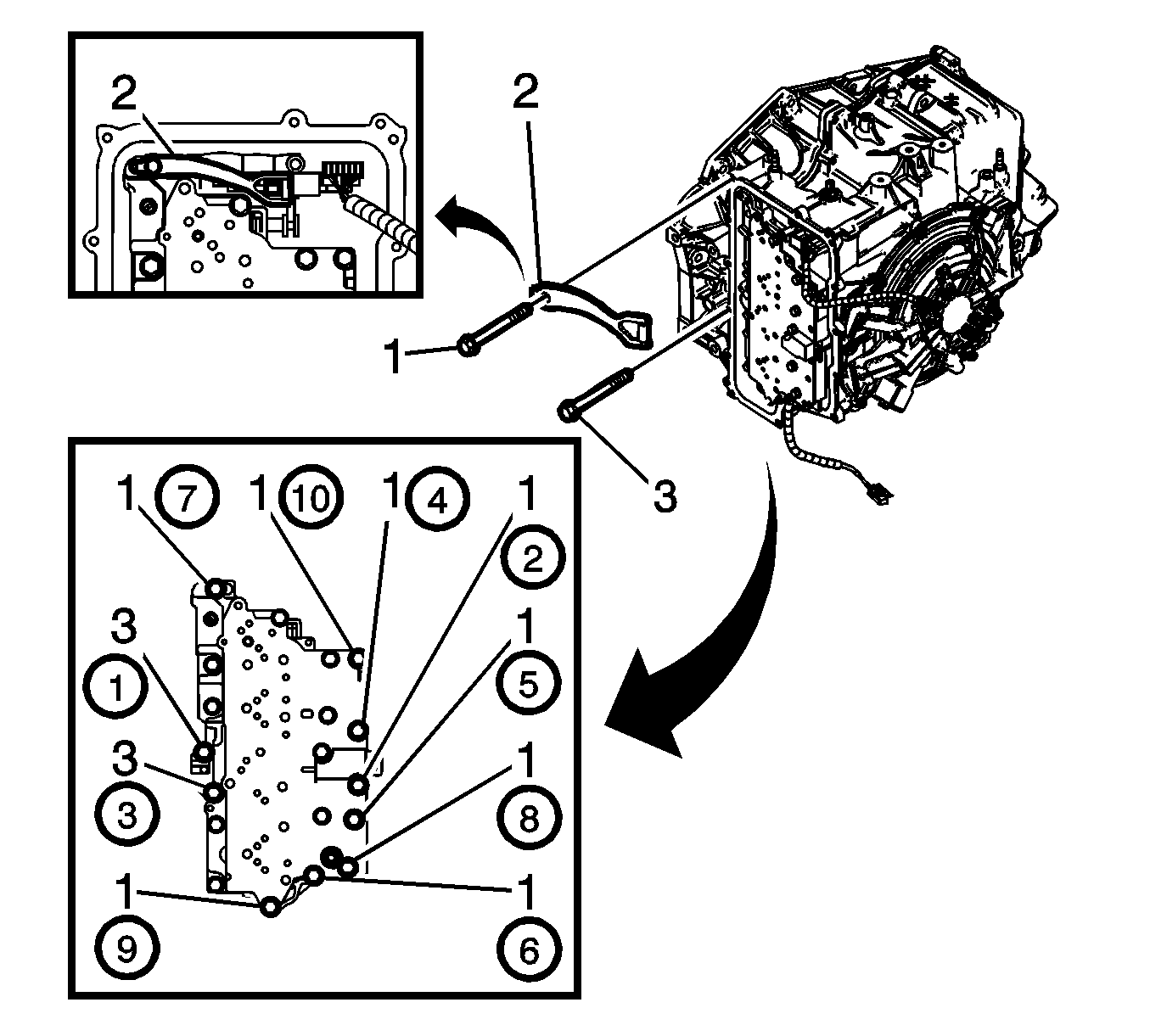 2
2
1
3
1 7
1 10
1 4
1 2
3
1
1 5
3
3
1 8
1
9
1
6