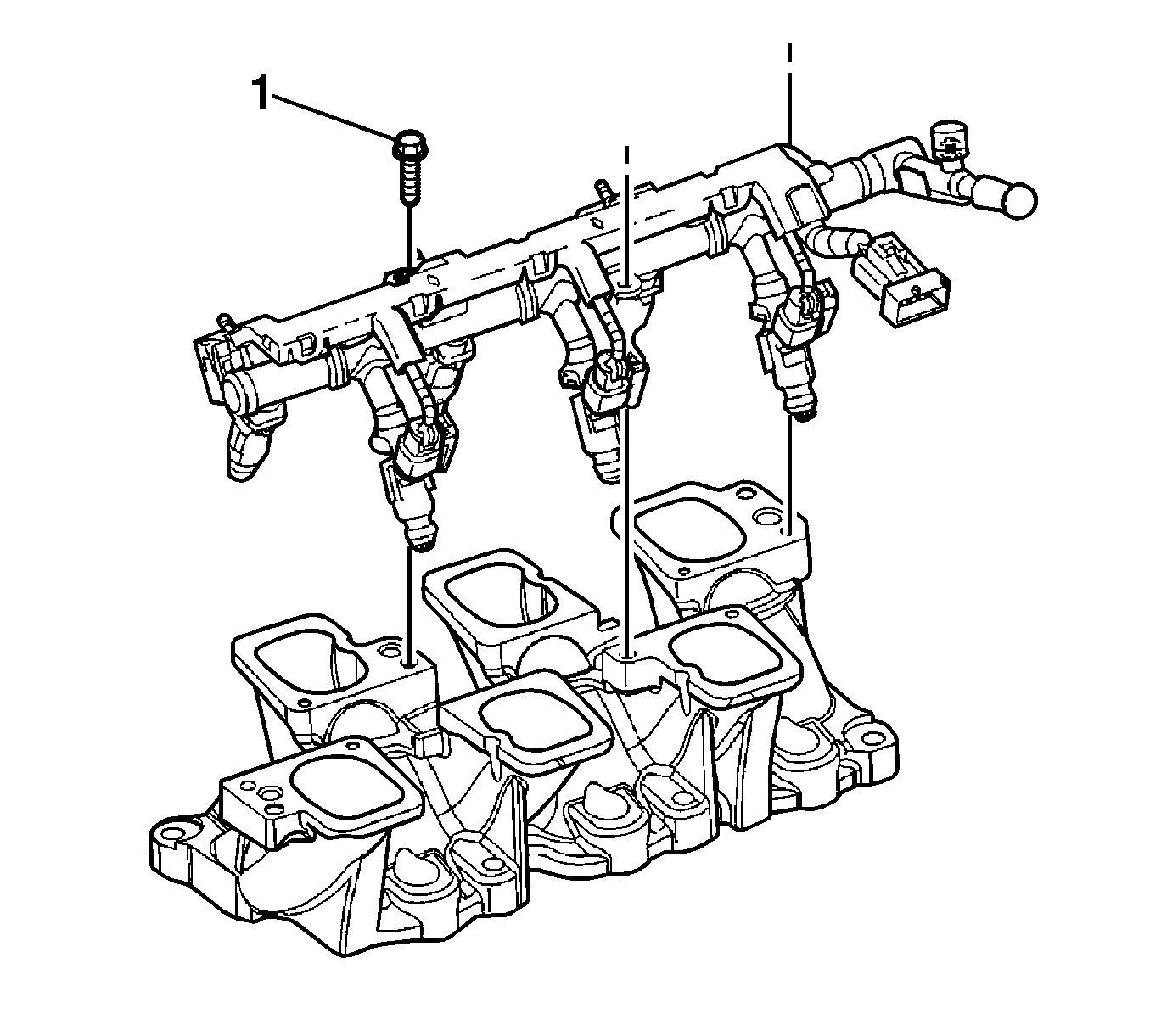 1