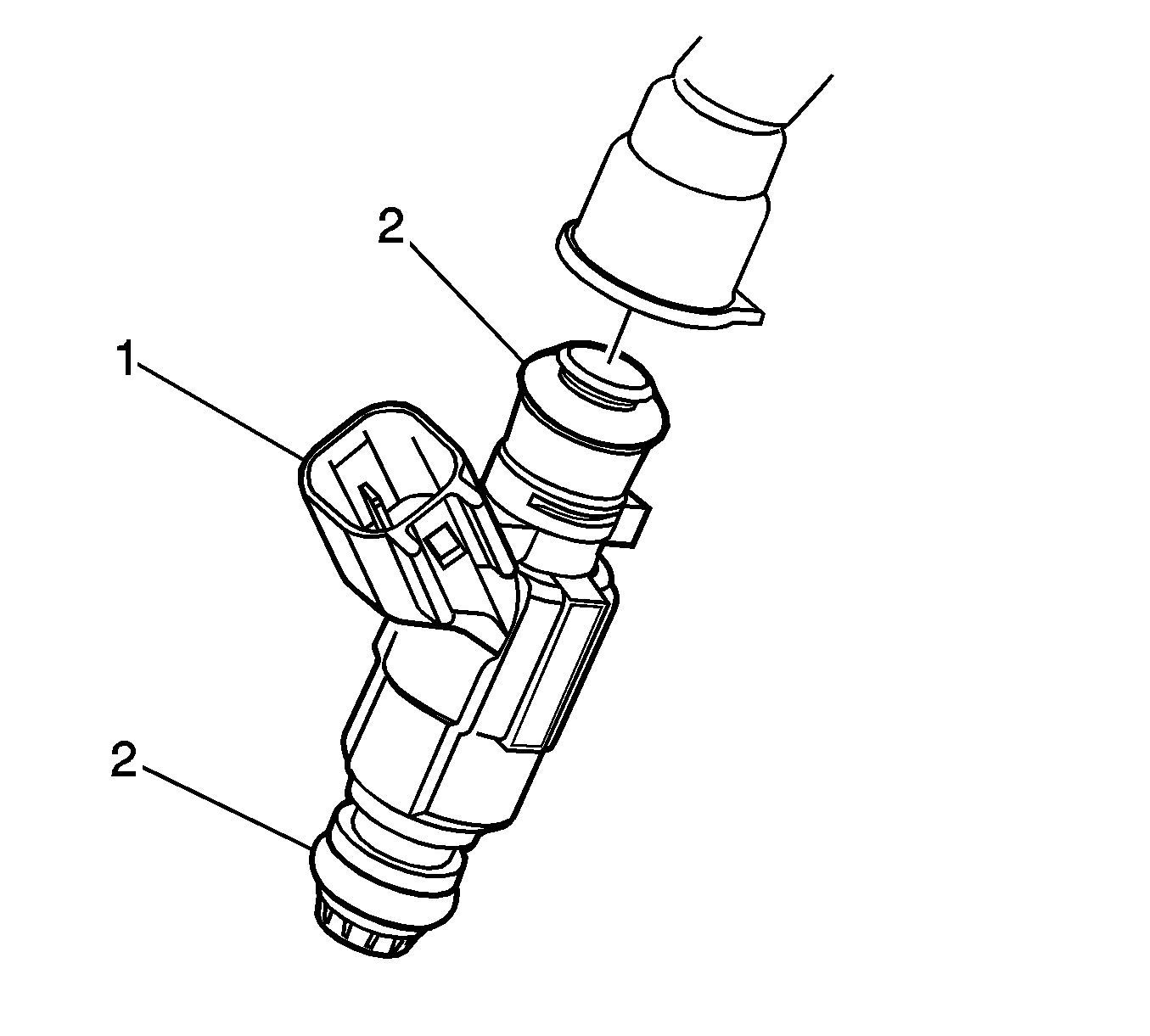 2
1
2