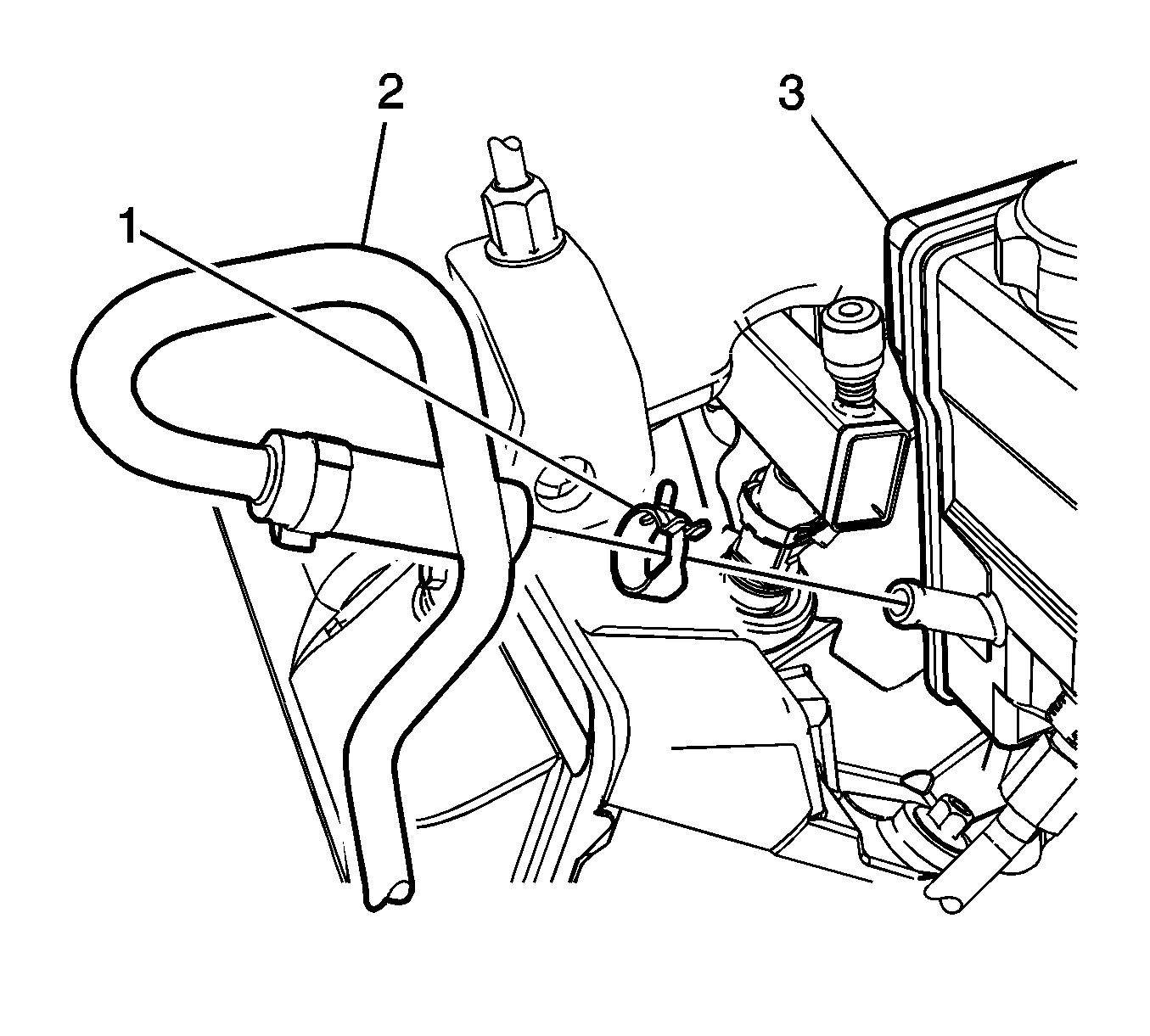 2
3
1