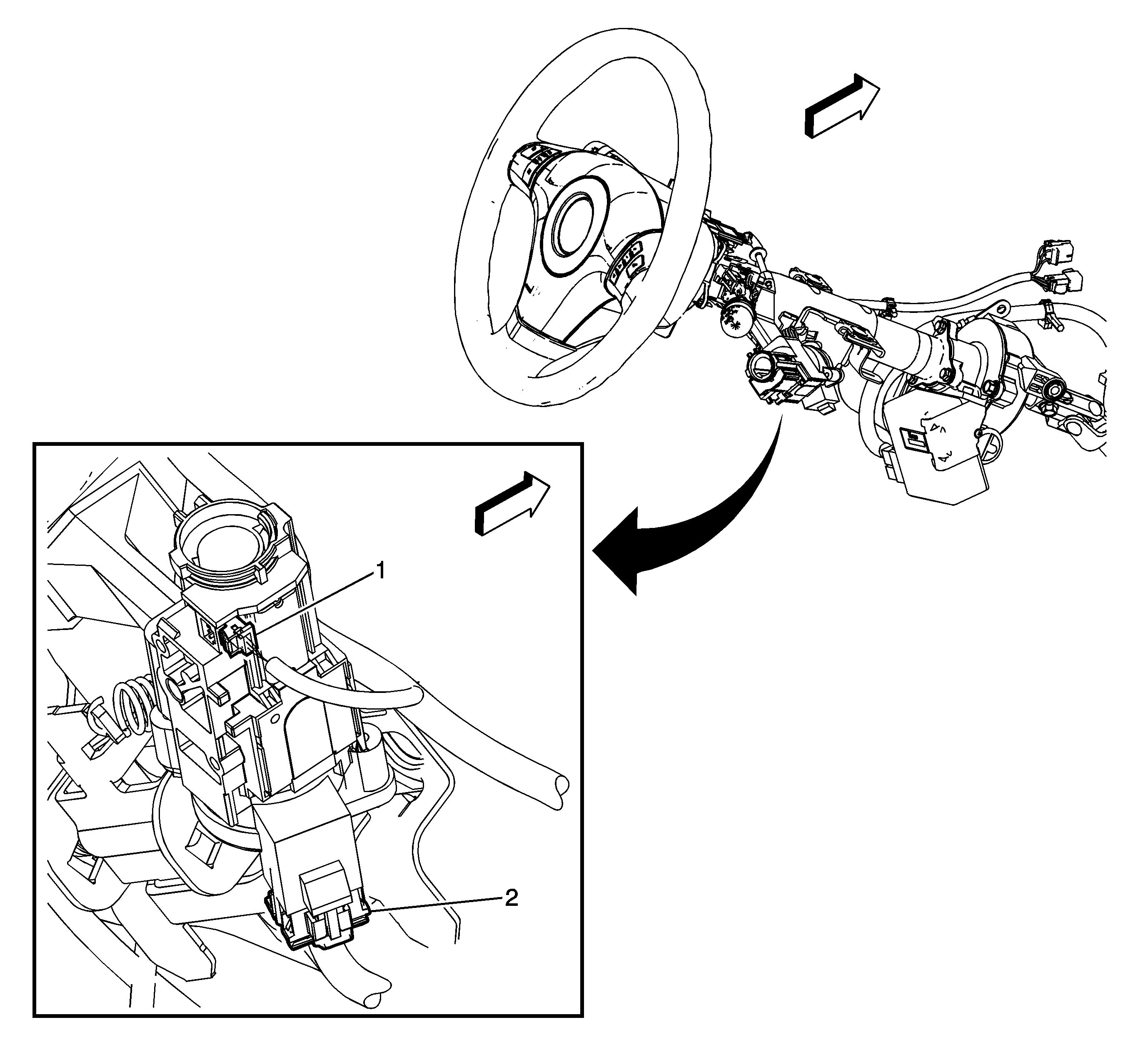 1
2