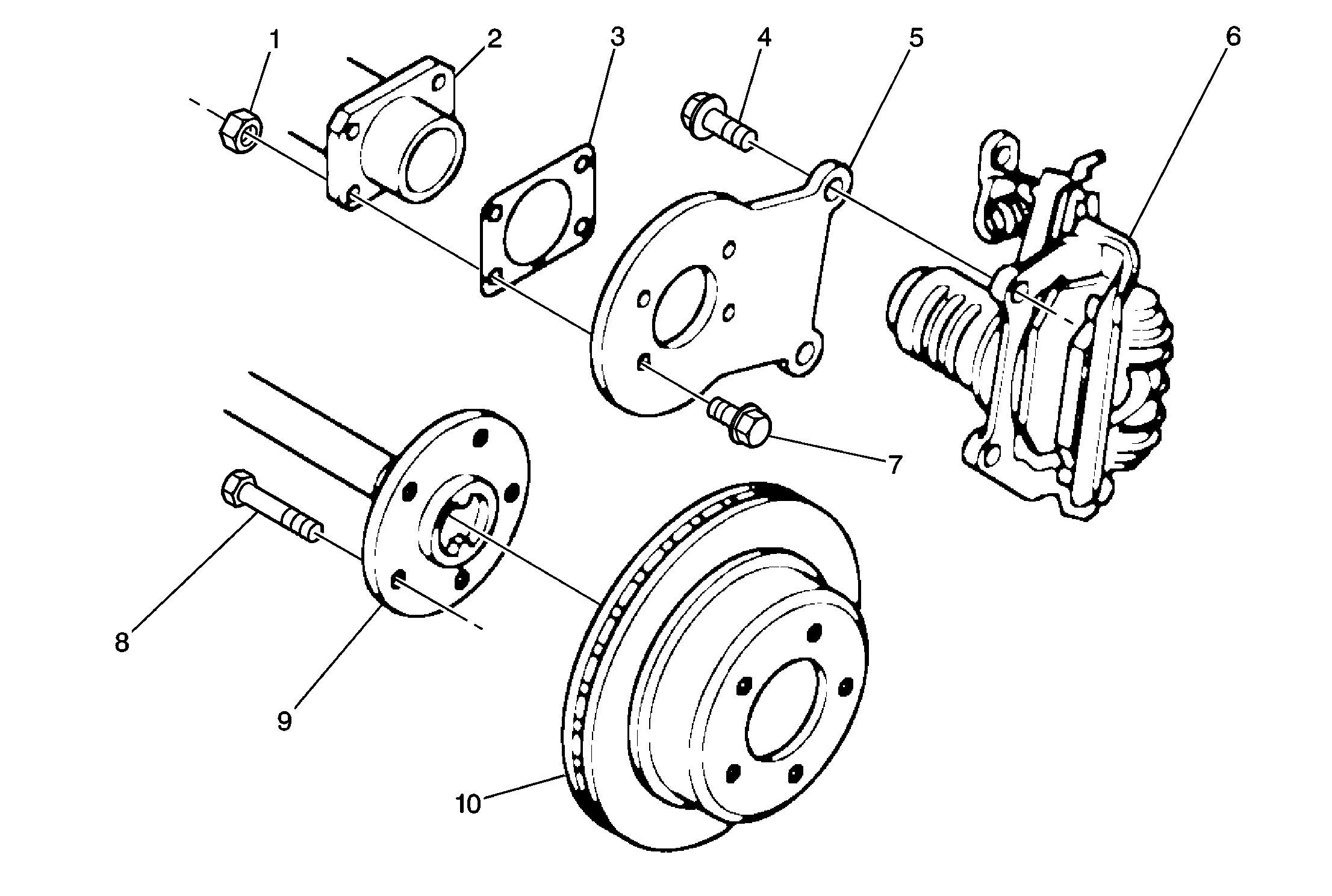 1
2
3
4
5
6
7
8
9
10