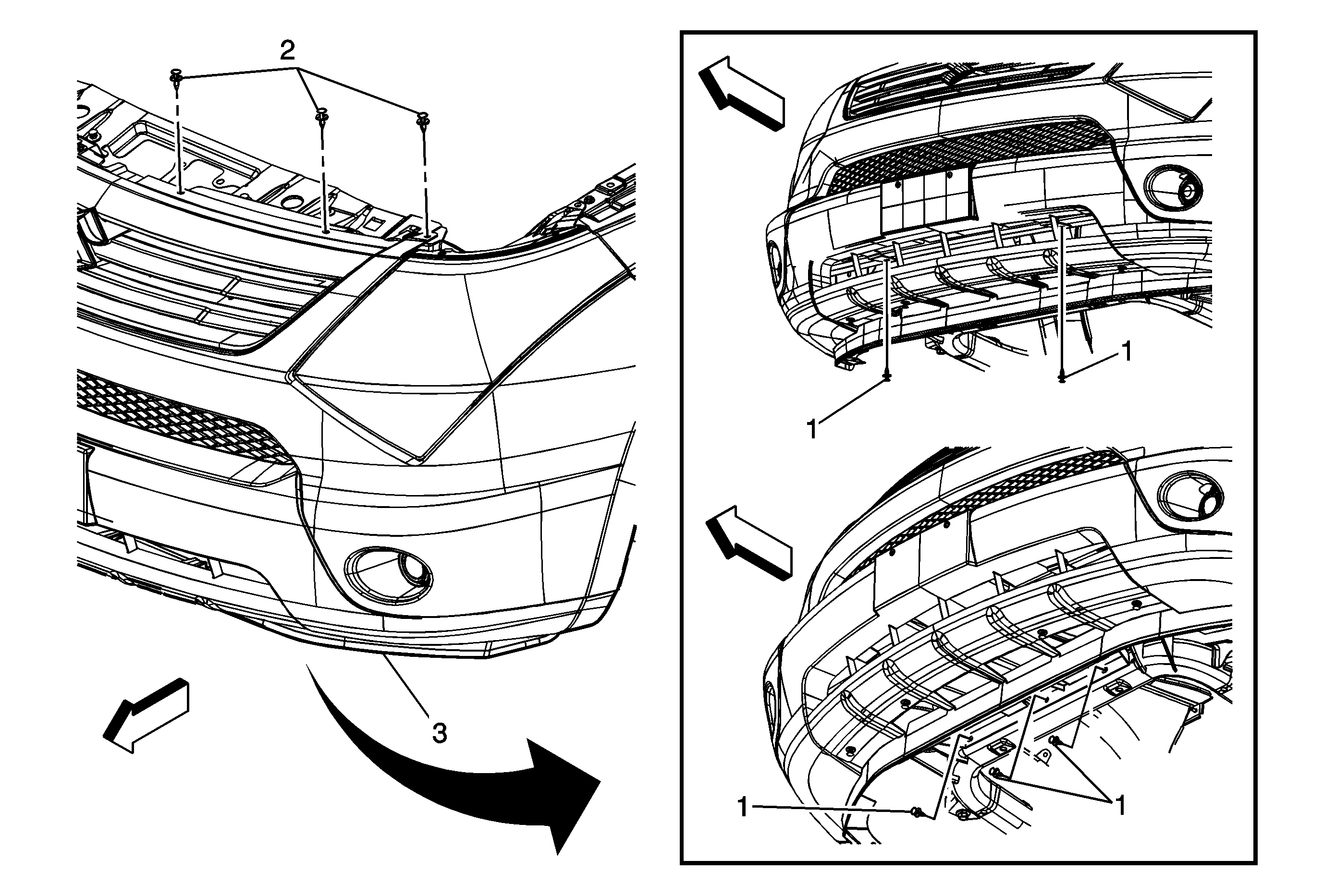 2

3

1

1

1

1