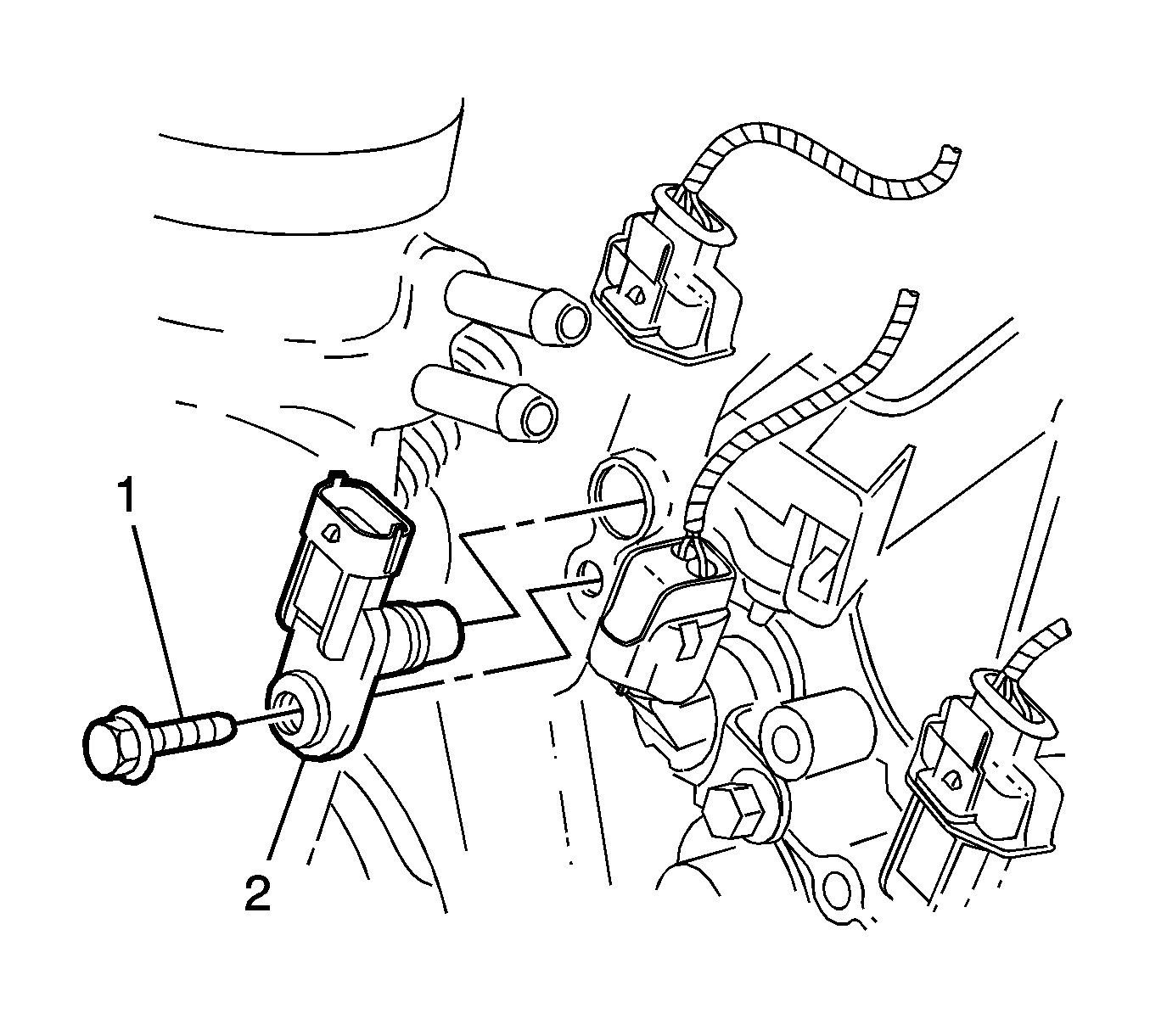 1
2