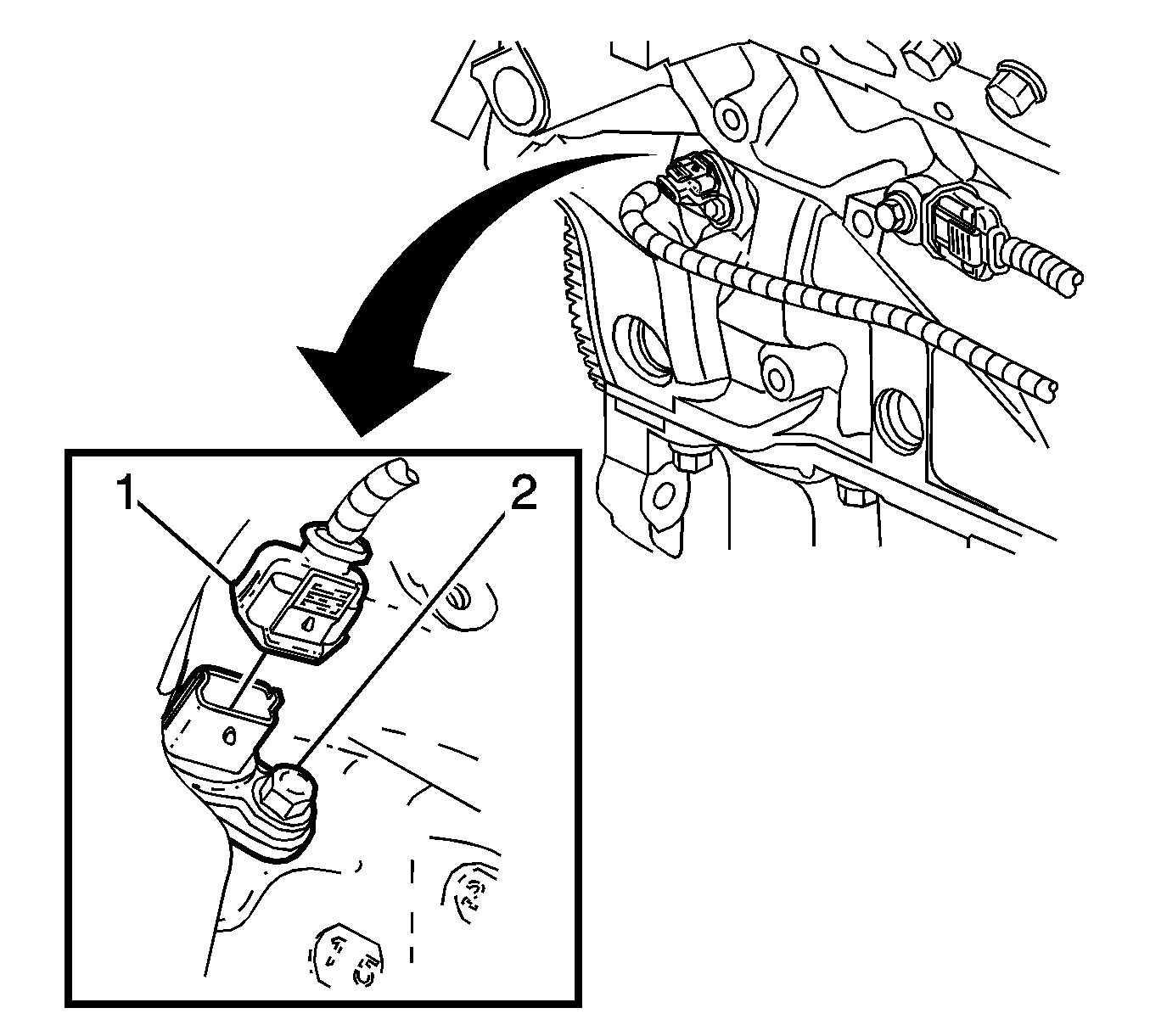 1
2