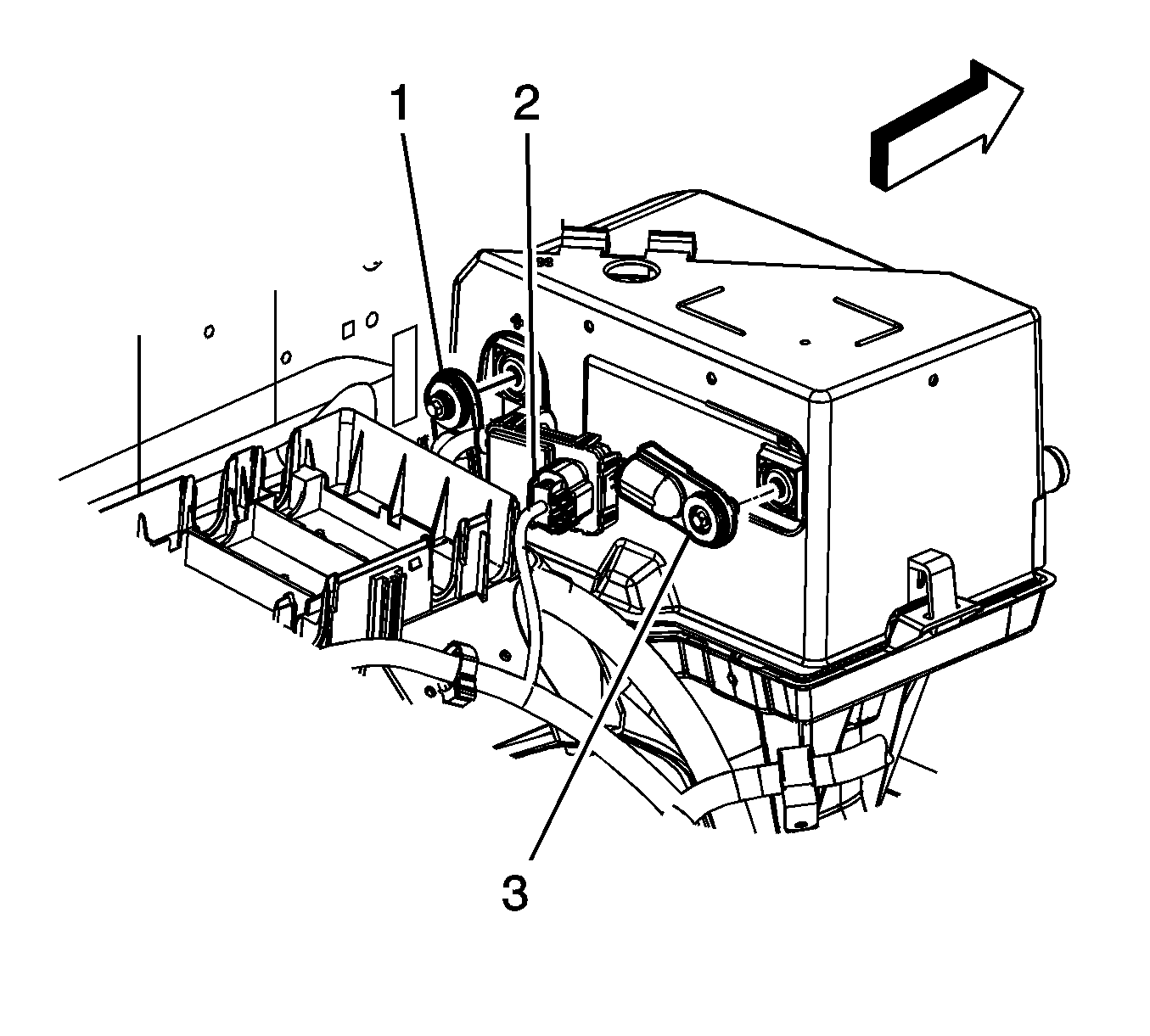 1
2
3