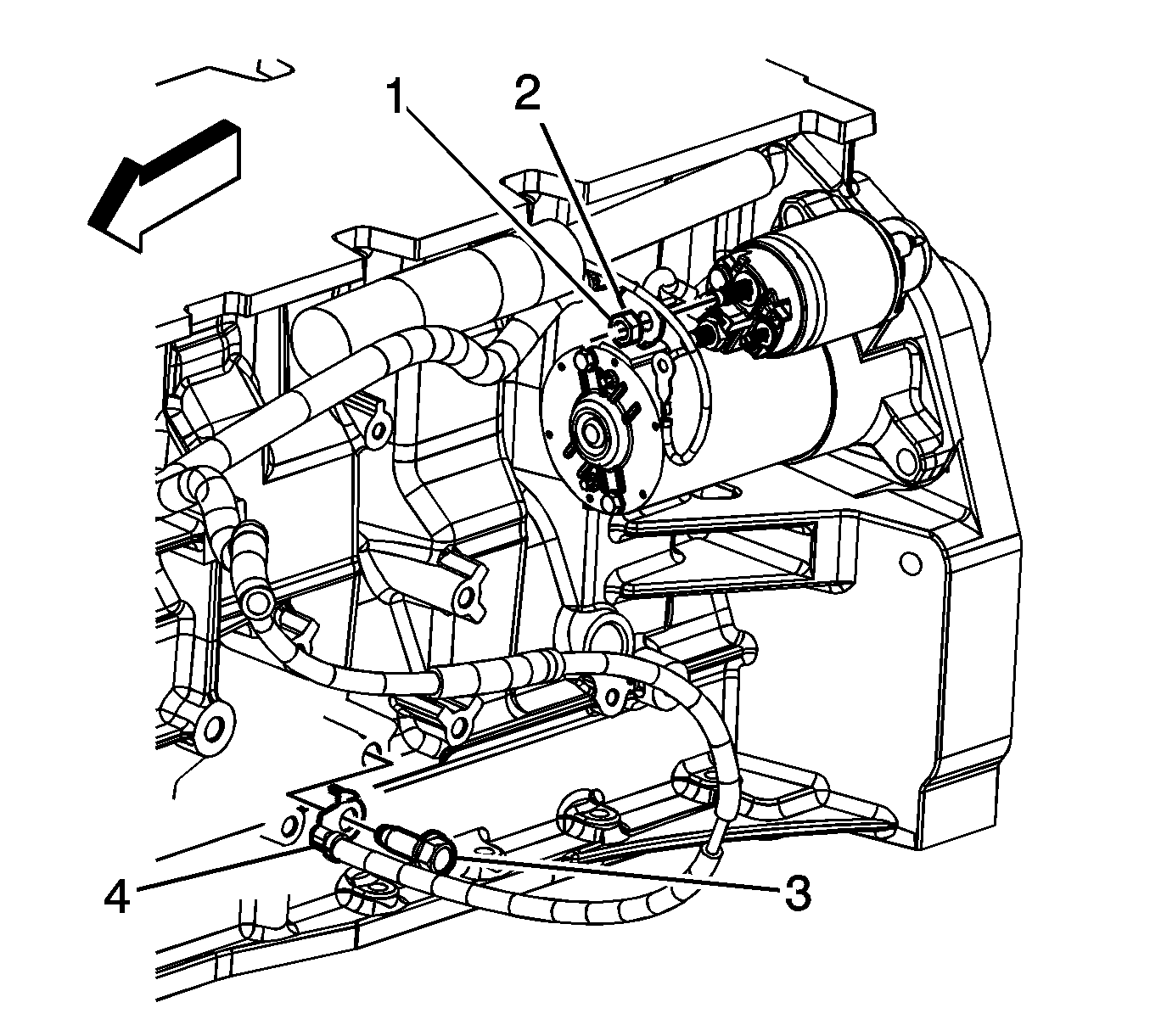 1
2
4
3