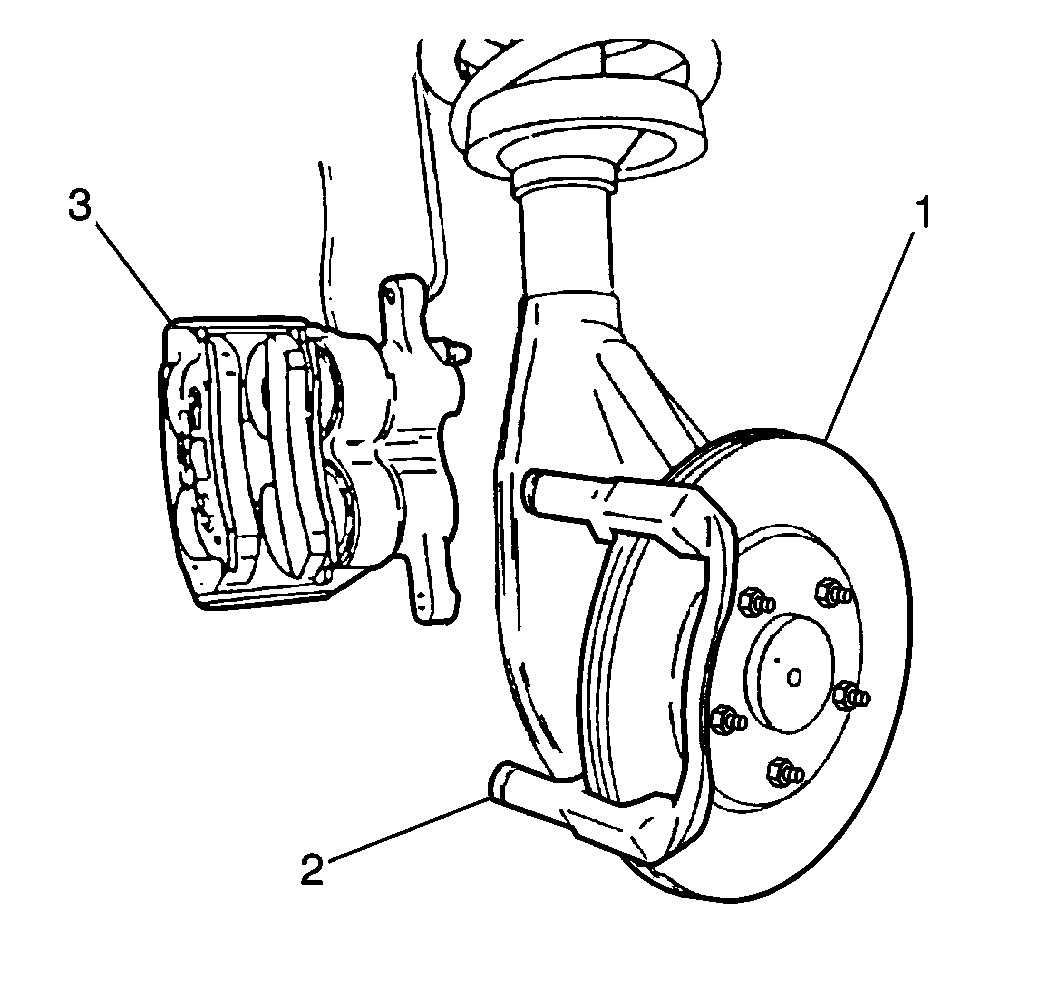 3
1
2