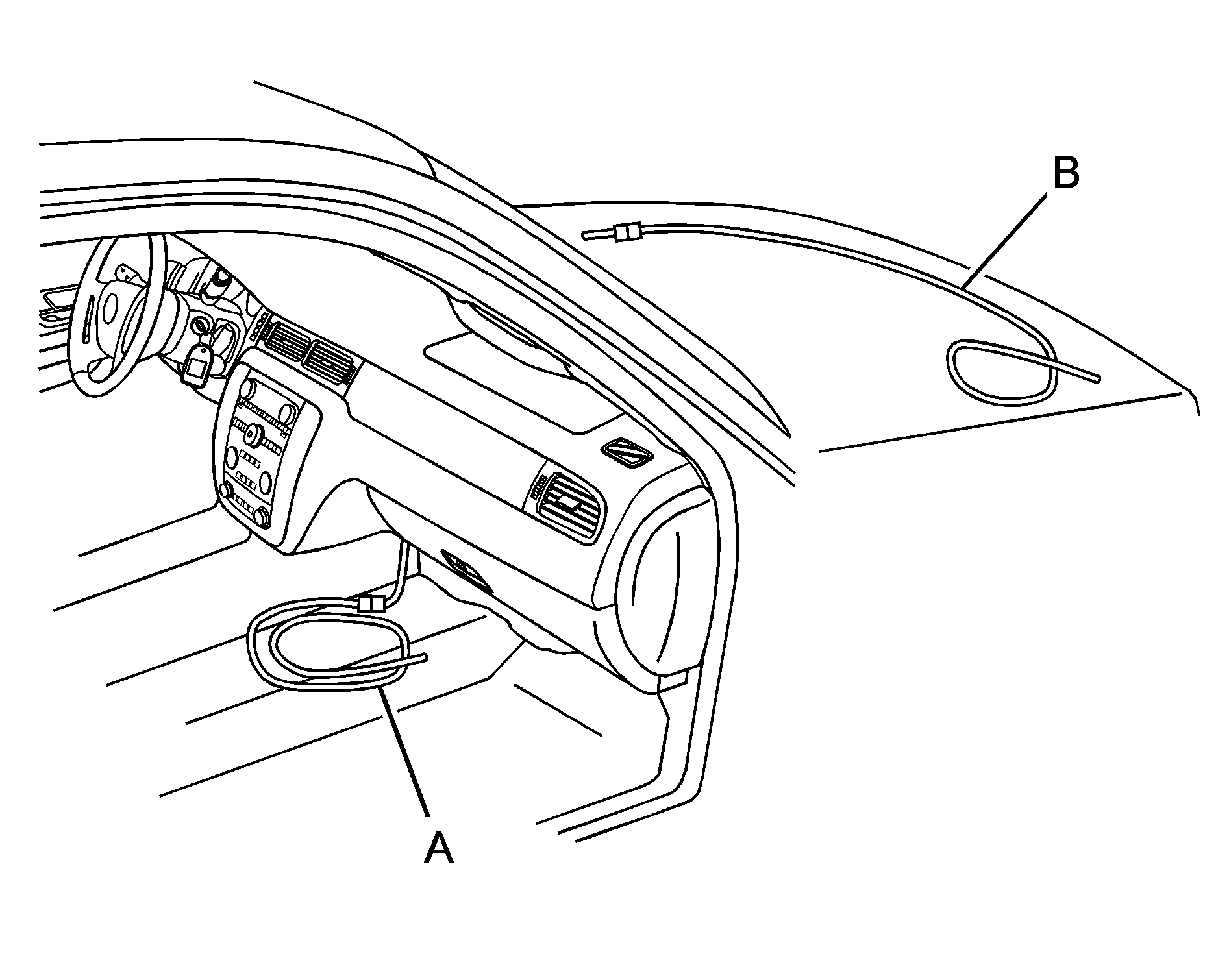 B

A