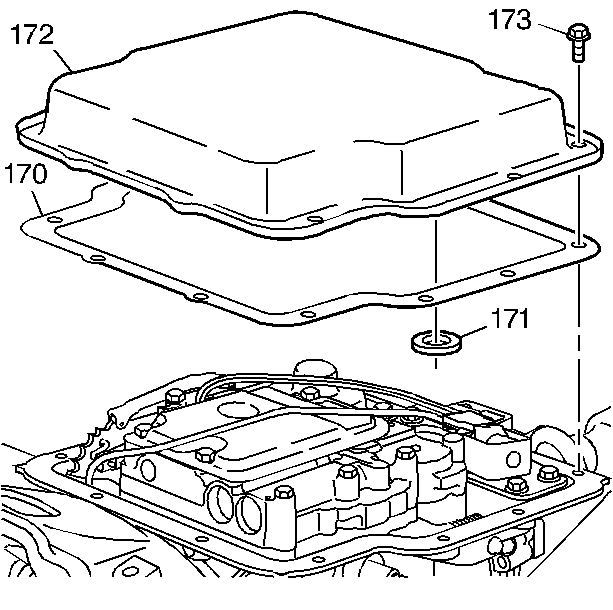 172
173
170
171