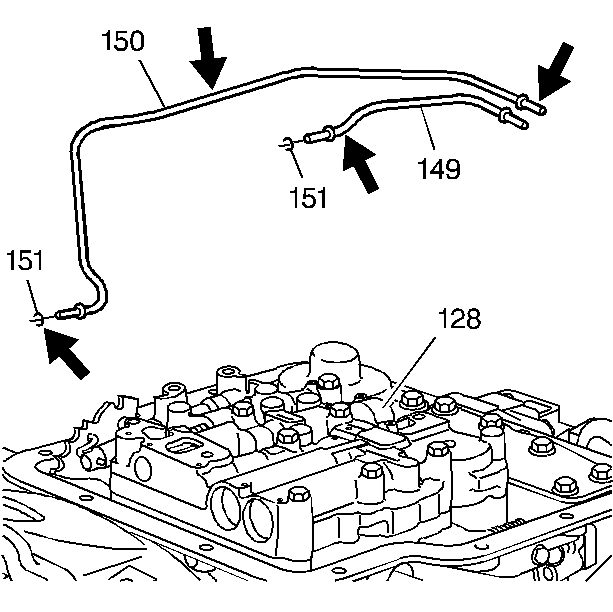 150
149
151
151
128