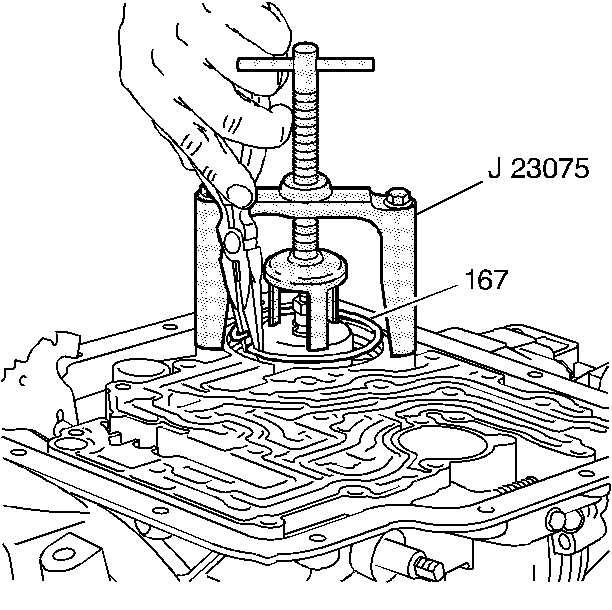 J 23075

167