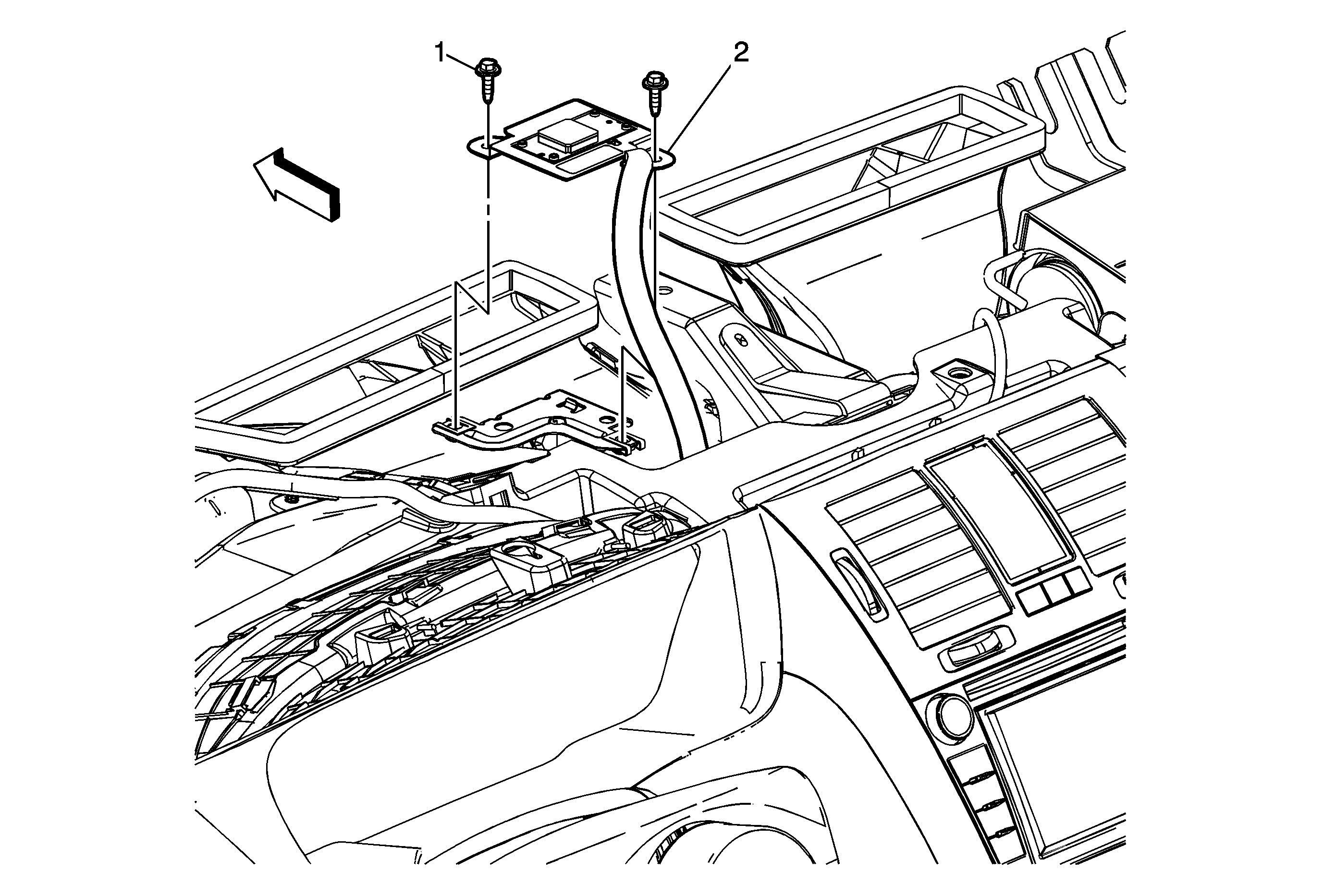 1
2