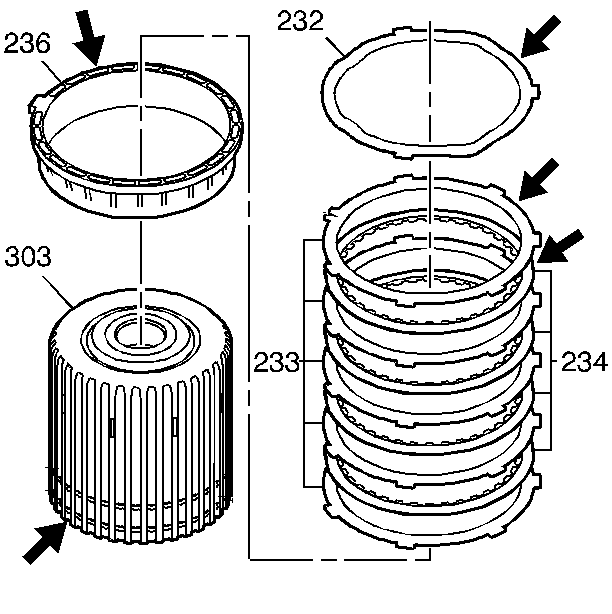 236

232

303

233

234